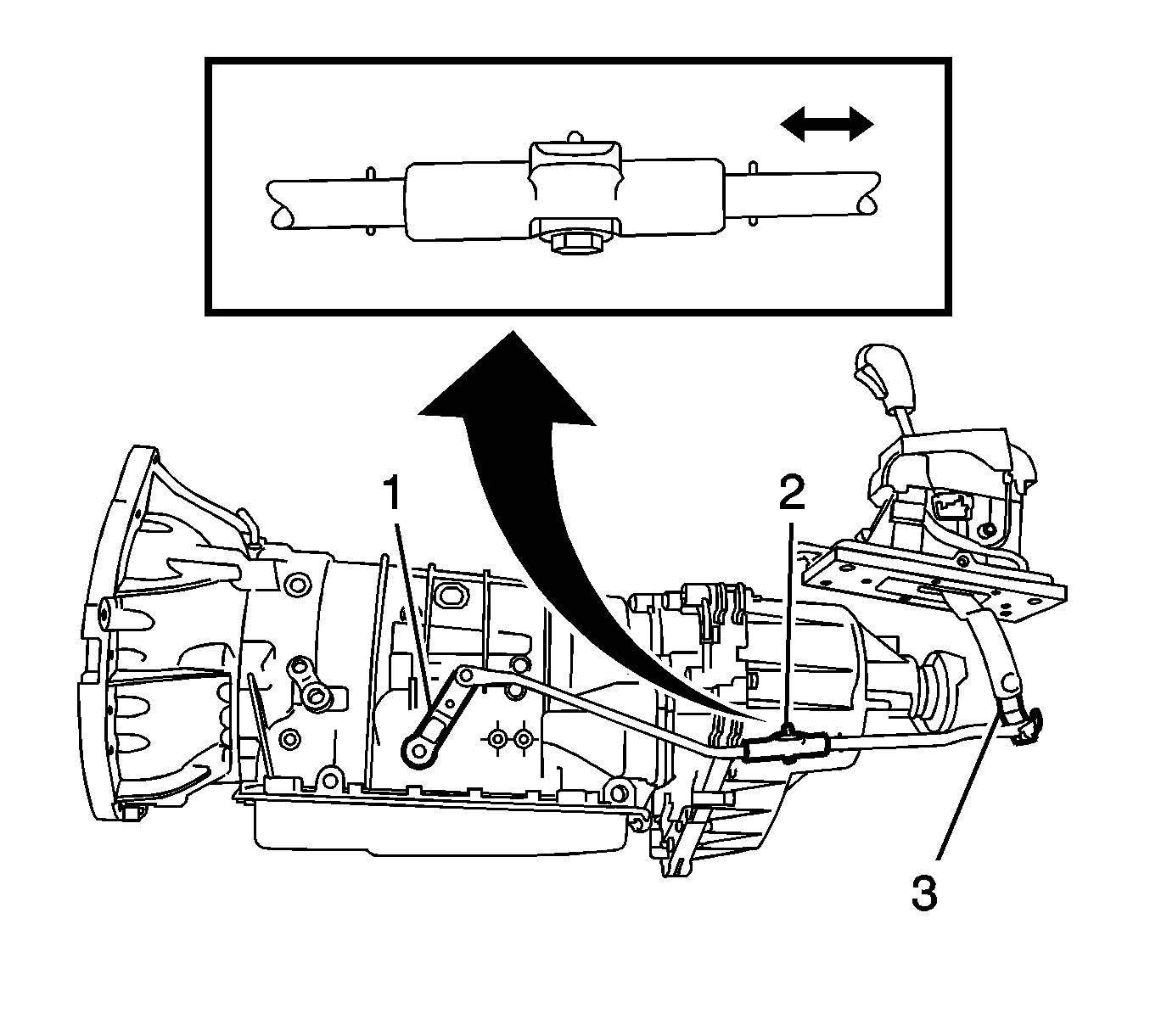 1
2
3