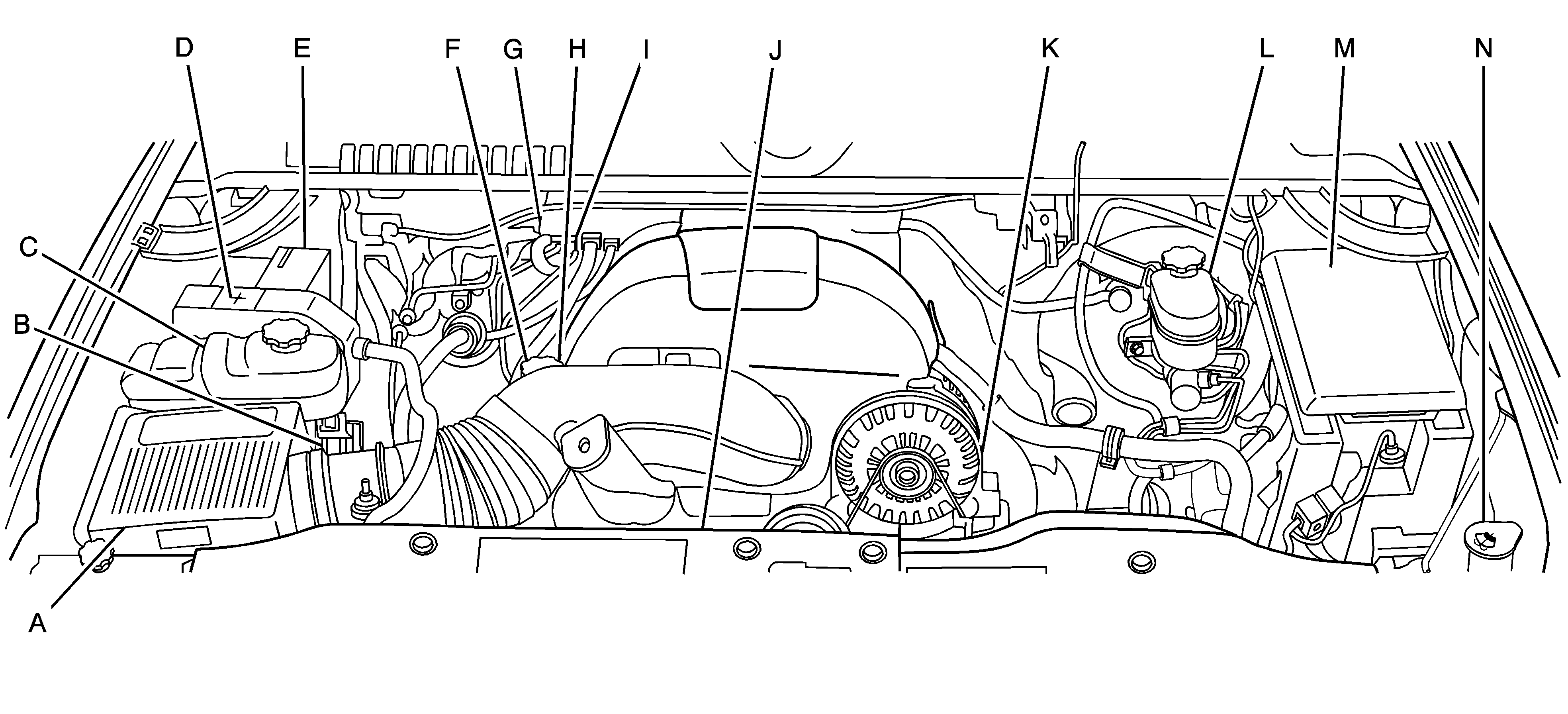 D E F G H I J K L M N
C
B
A