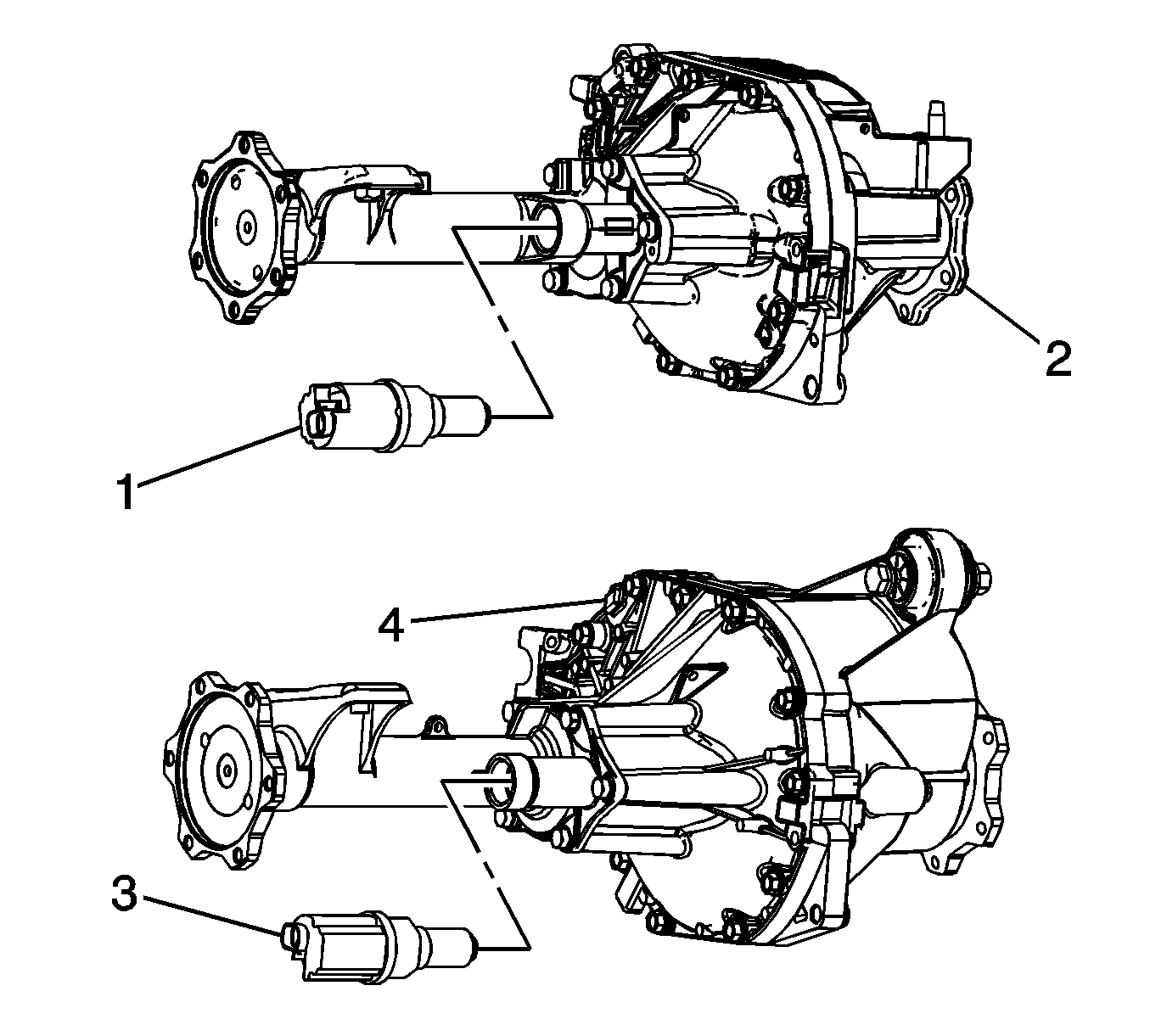 2
1
4
3