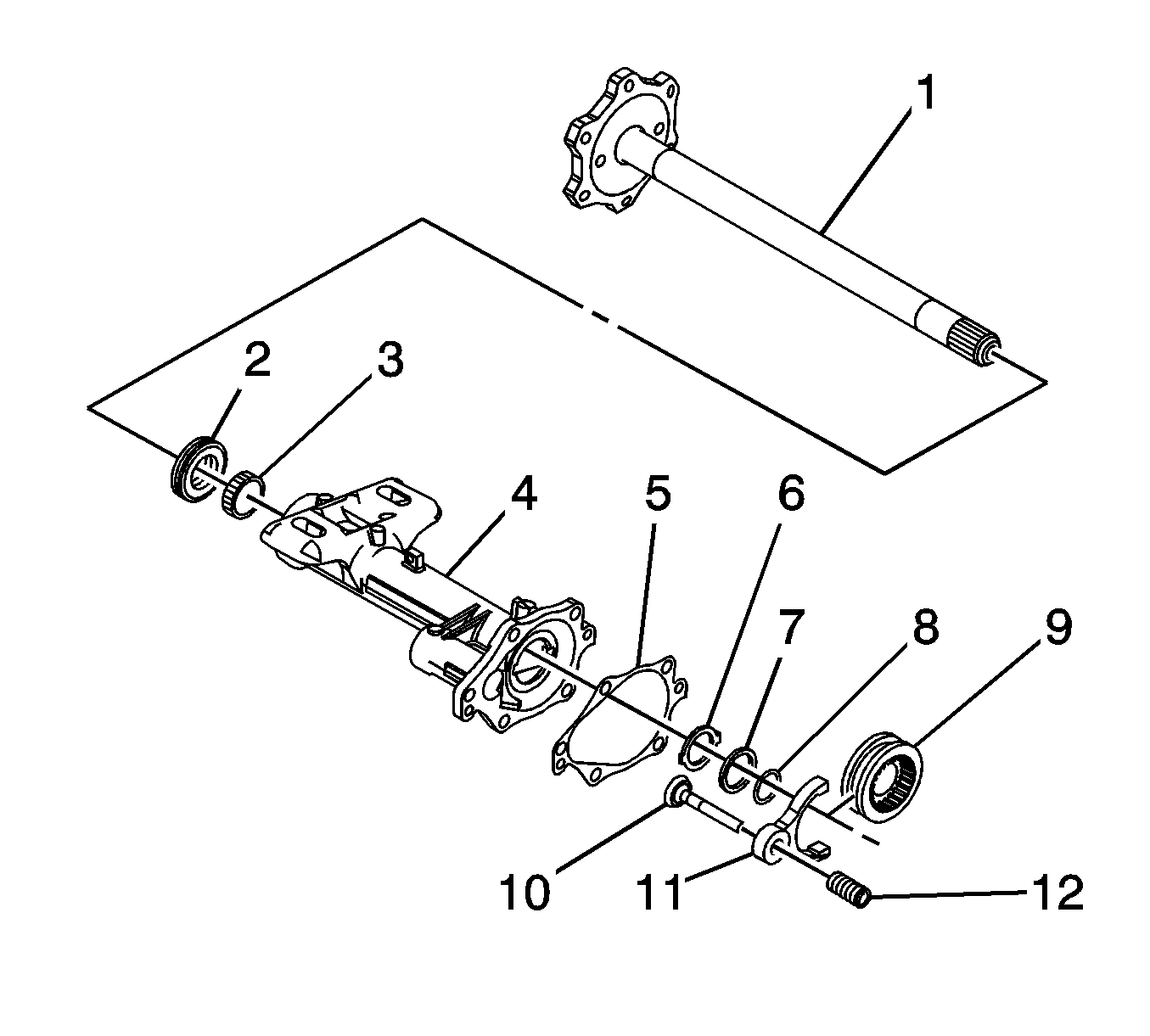 1
2
3
4
5
6
7
8
9
10
11
12