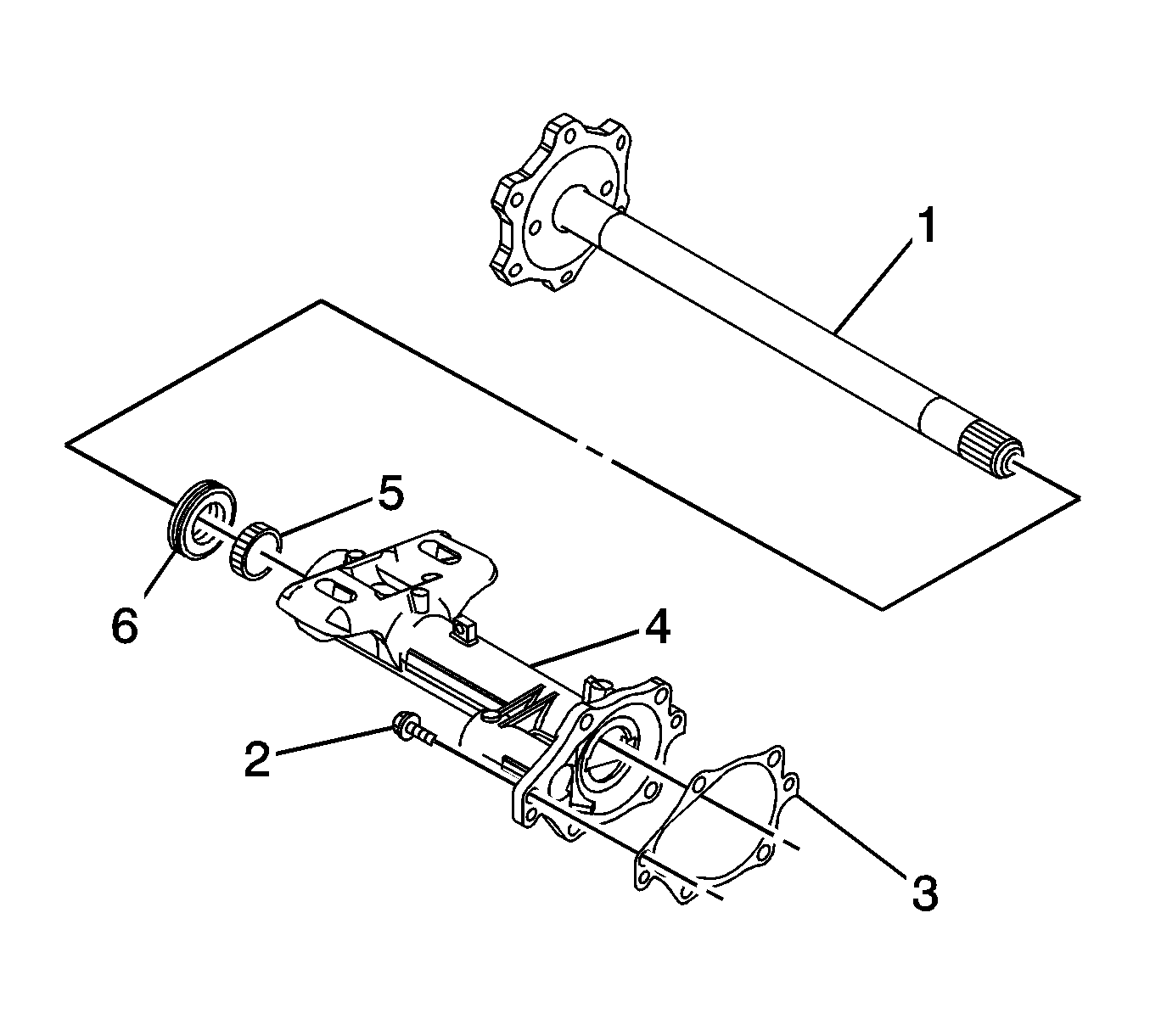 1
5
6
4
2
3