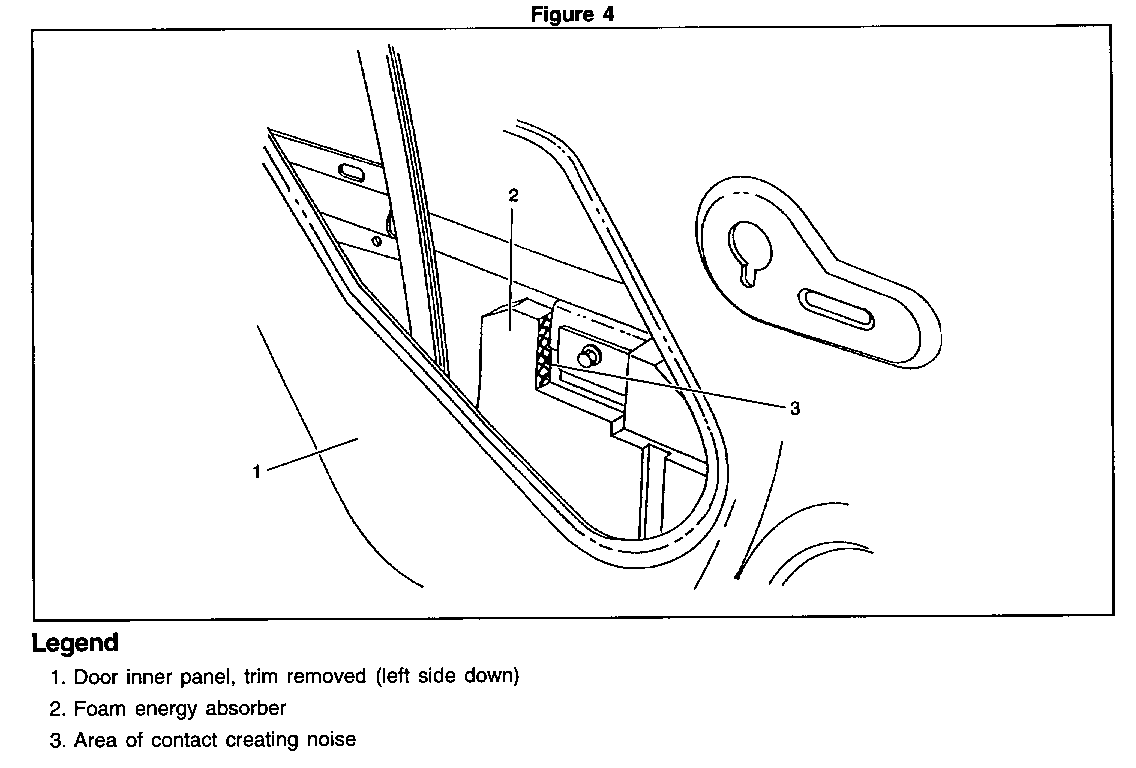 Figure 4

2

3

1

Legend

1. Door inner panel, trim removed (left side down)
2. Foam energy absorber
3. Area of contact creating noise