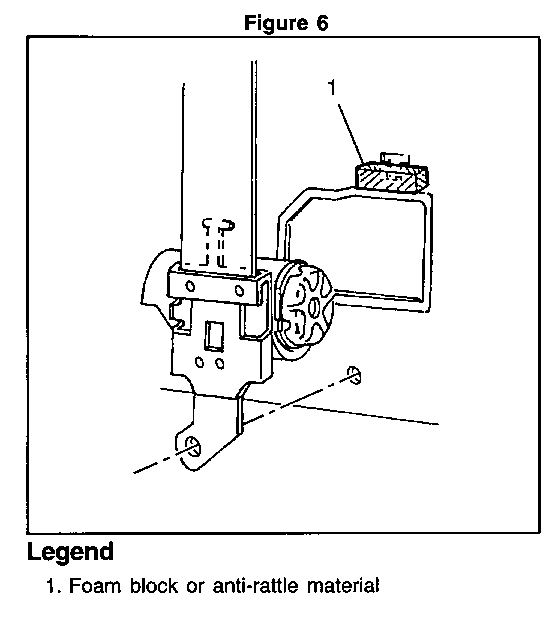 Figure 6

1

Legend

1. Foam block or anti-rattle material