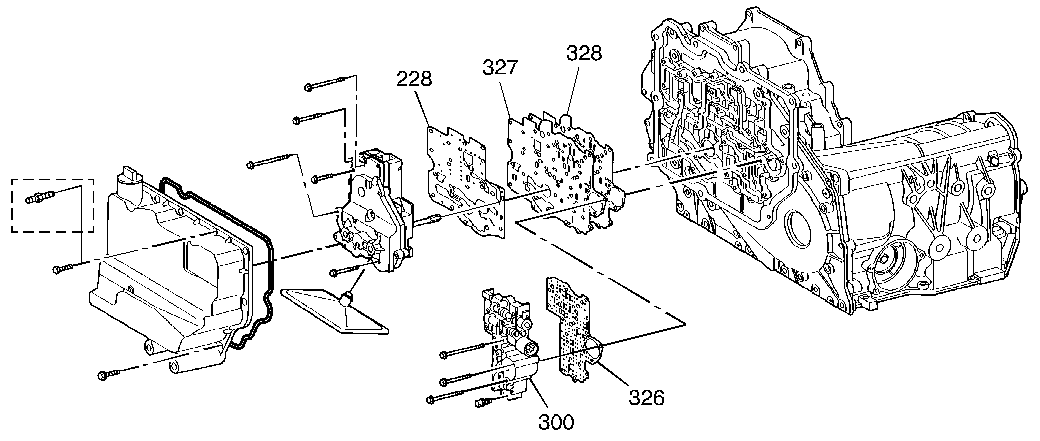 228
327
328
300
326