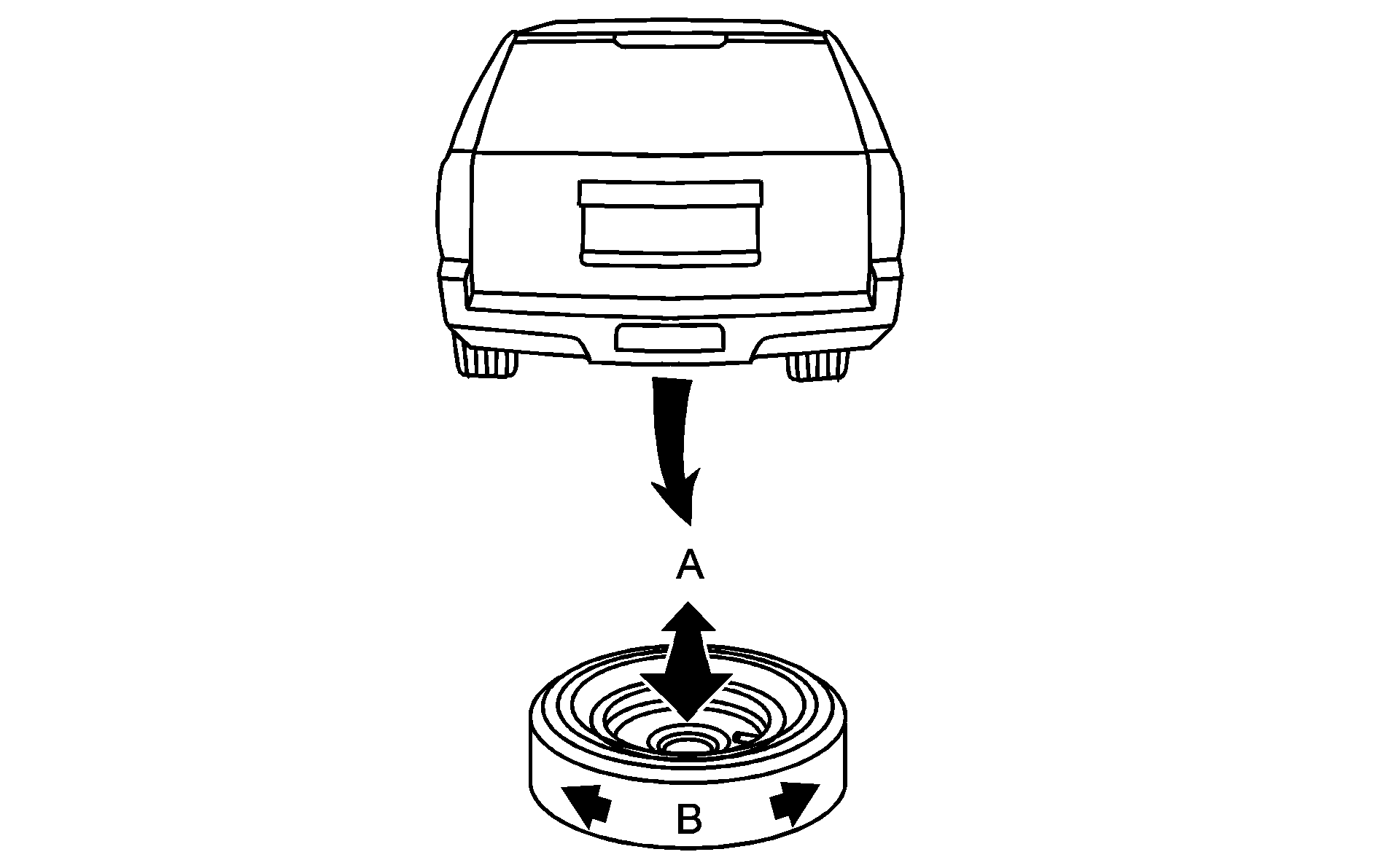 A

B