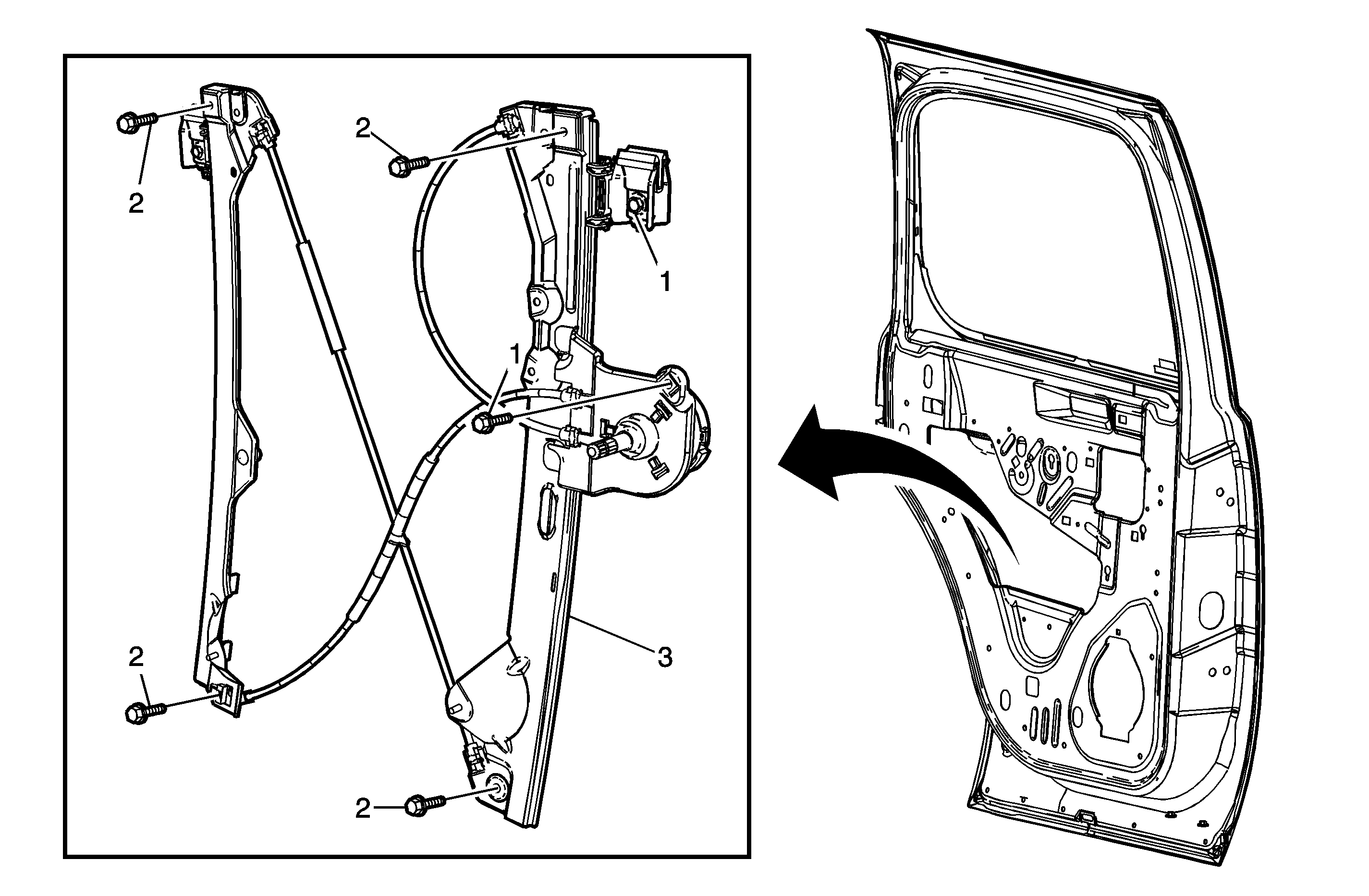 2
2
1
1
3
2
2