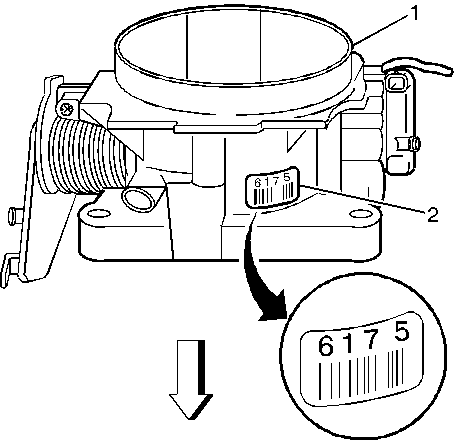 1
6175
2
6175