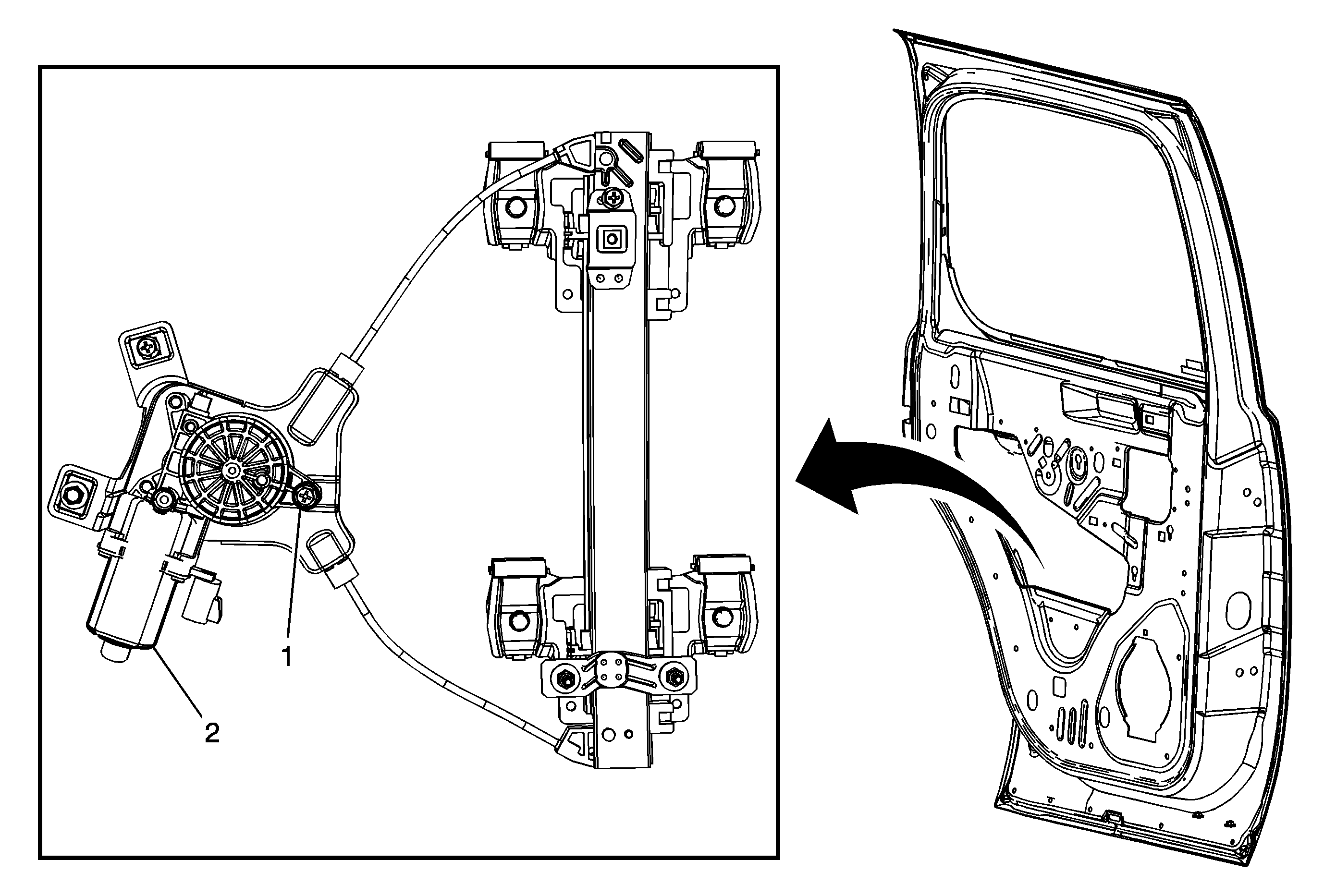 1
2