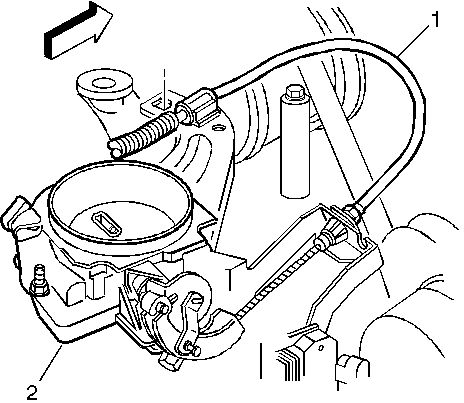 1

2