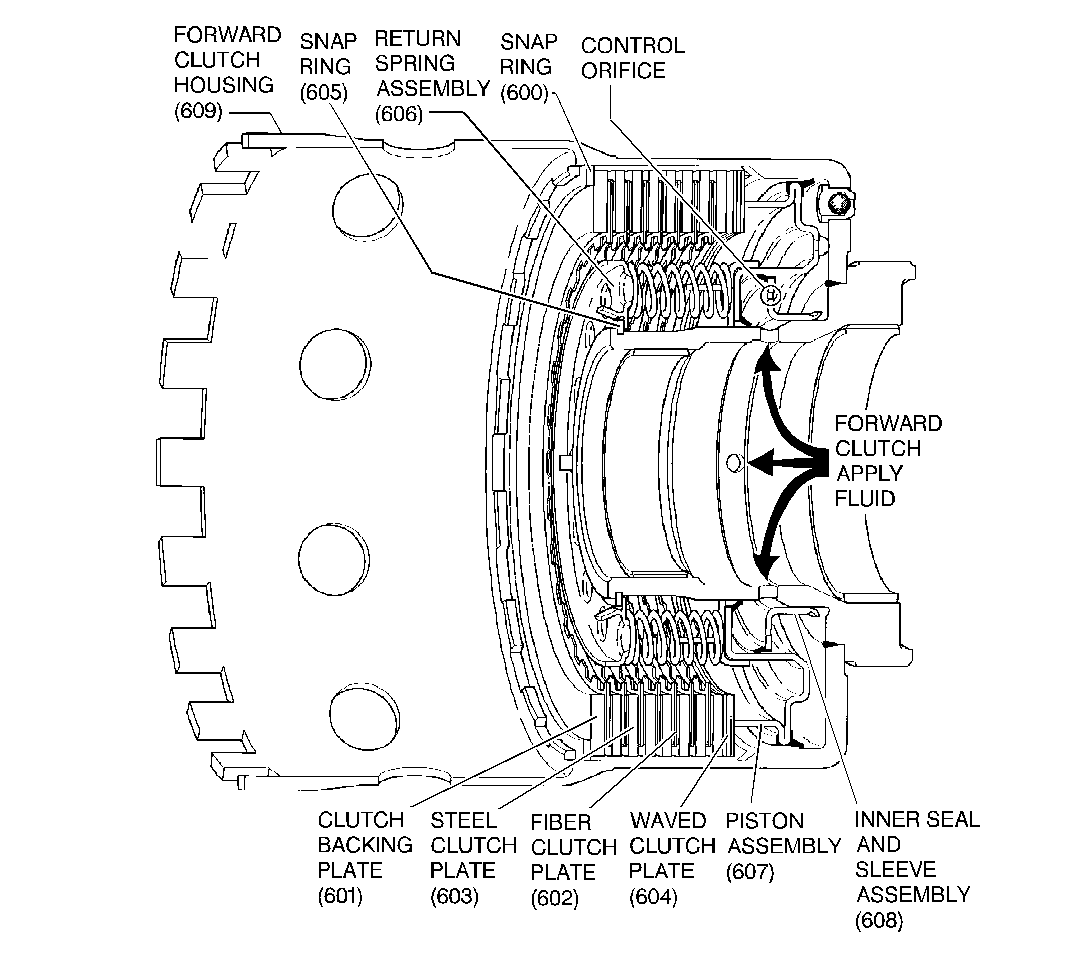 FORWARD CLUTCH HOUSING (609)

SNAP RING (605)

RETURN SPRING ASSEMBLY (606)

SNAP RING (600)

CONTROL ORIFICE

FORWARD CLUTCH APPLY FLUID

CLUTCH BACKING PLATE (601)

STEEL CLUTCH PLATE (603)

FIBER CLUTCH PLATE (602)

WAVED CLUTCH PLATE (604)

PISTON ASSEMBLY (607)

INNER SEAL AND SLEEVE ASSEMBLY (608)