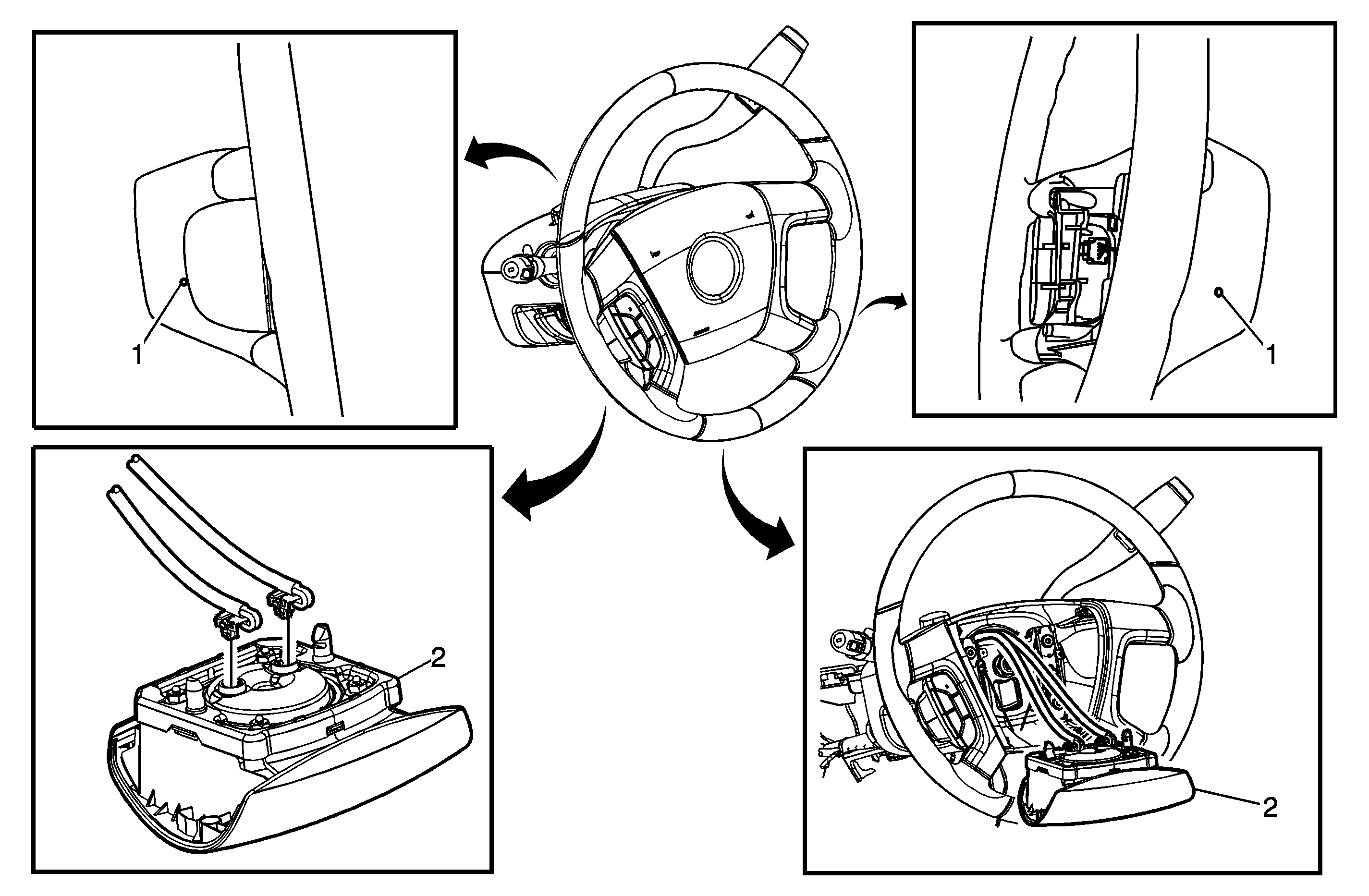 1

1

2

2