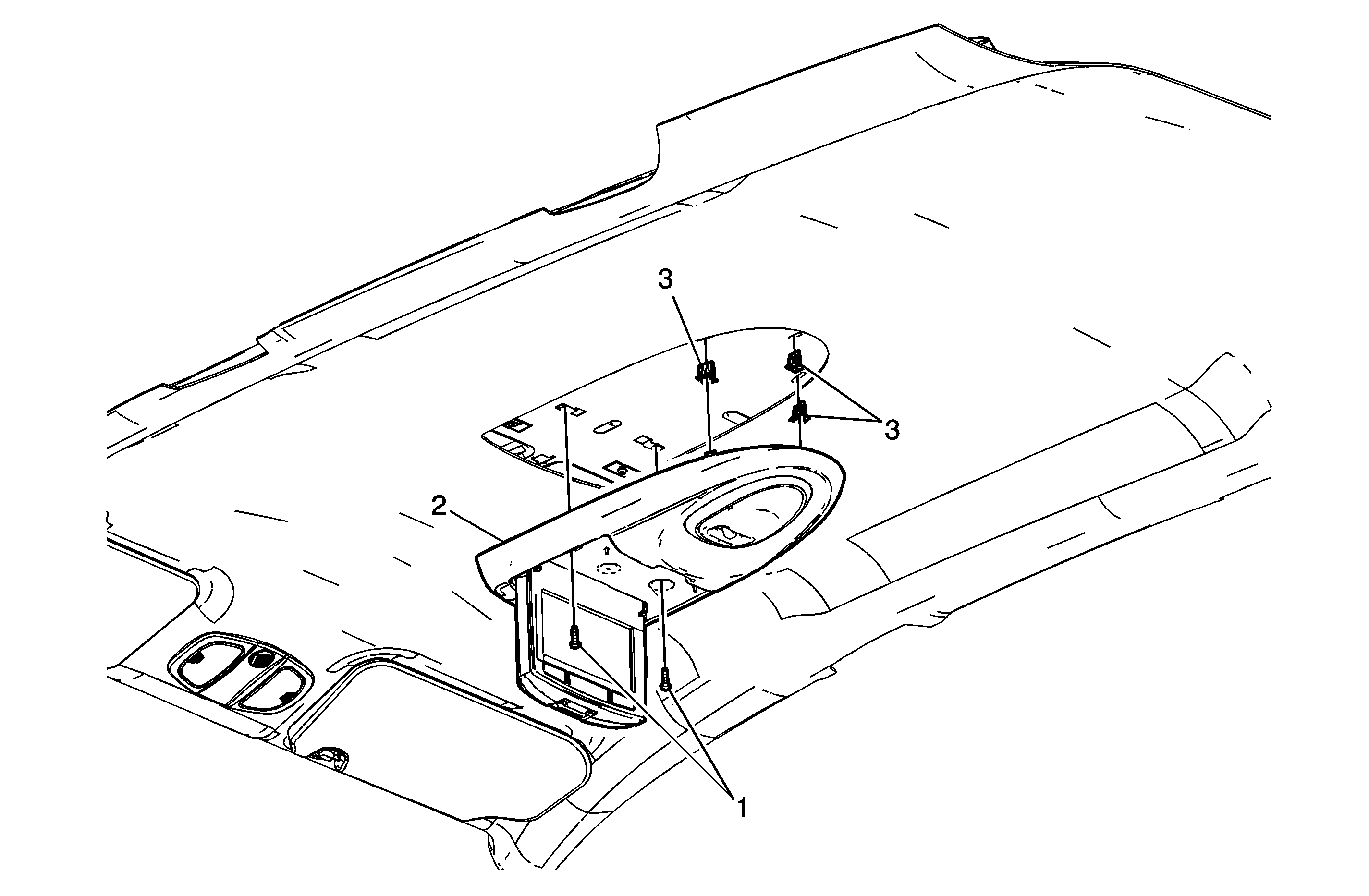 3
3
2
1