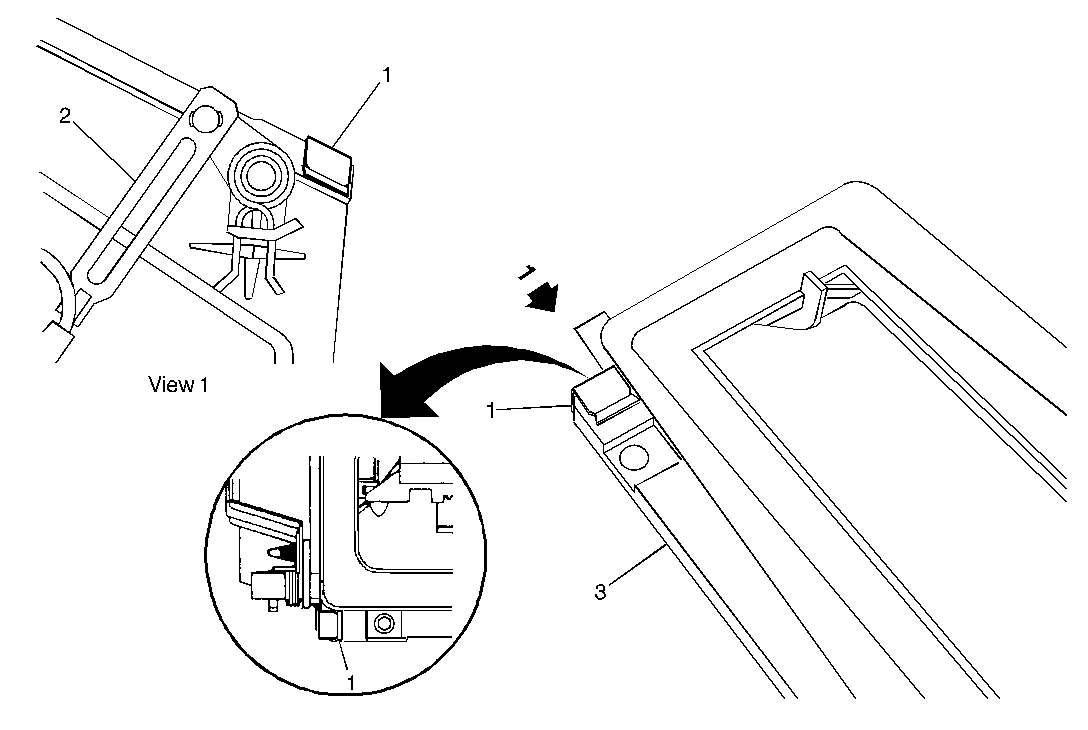 1
2
1
View 1
1
3
1