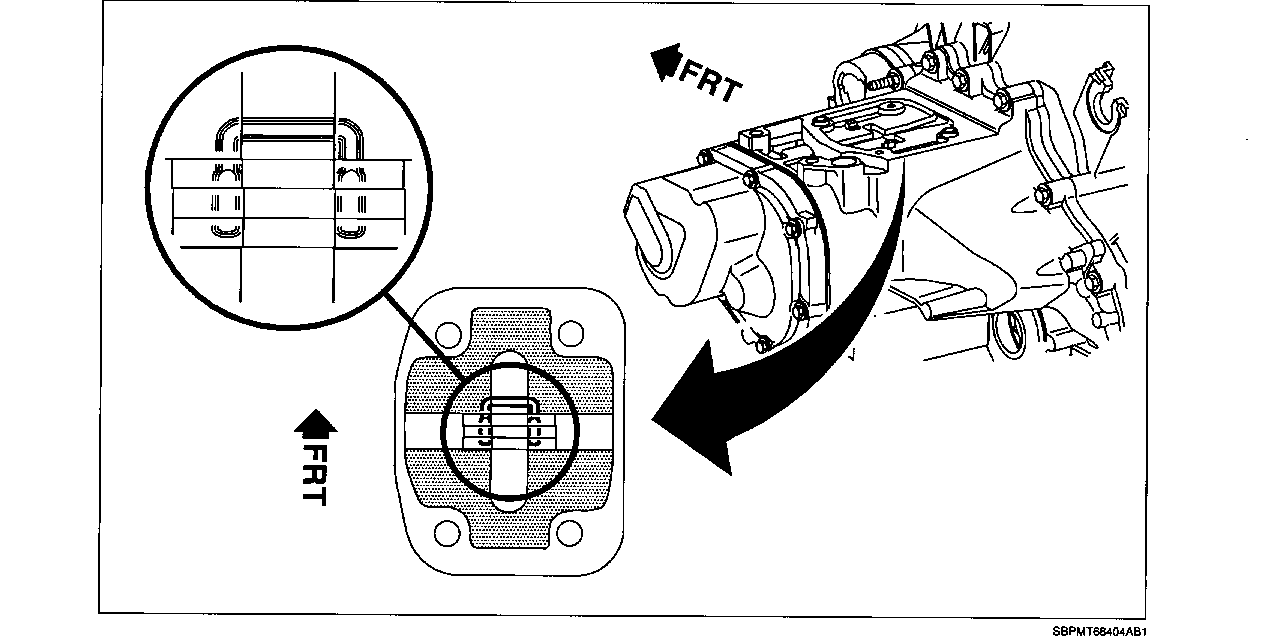 FRT

FRT

SBPMT68404AB1