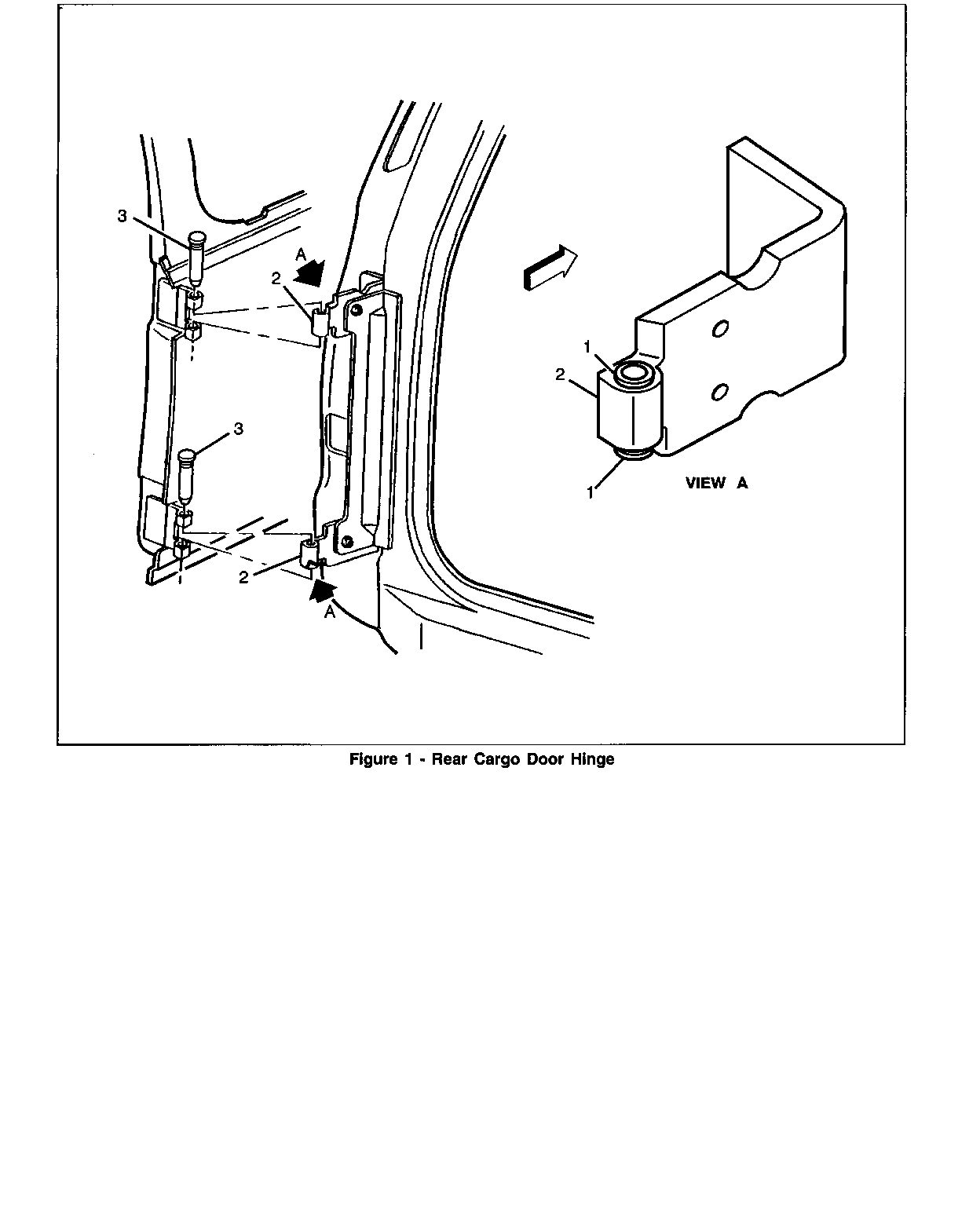 3
A
2
3
2
A
1
2
1
VIEW A

Figure 1 - Rear Cargo Door Hinge