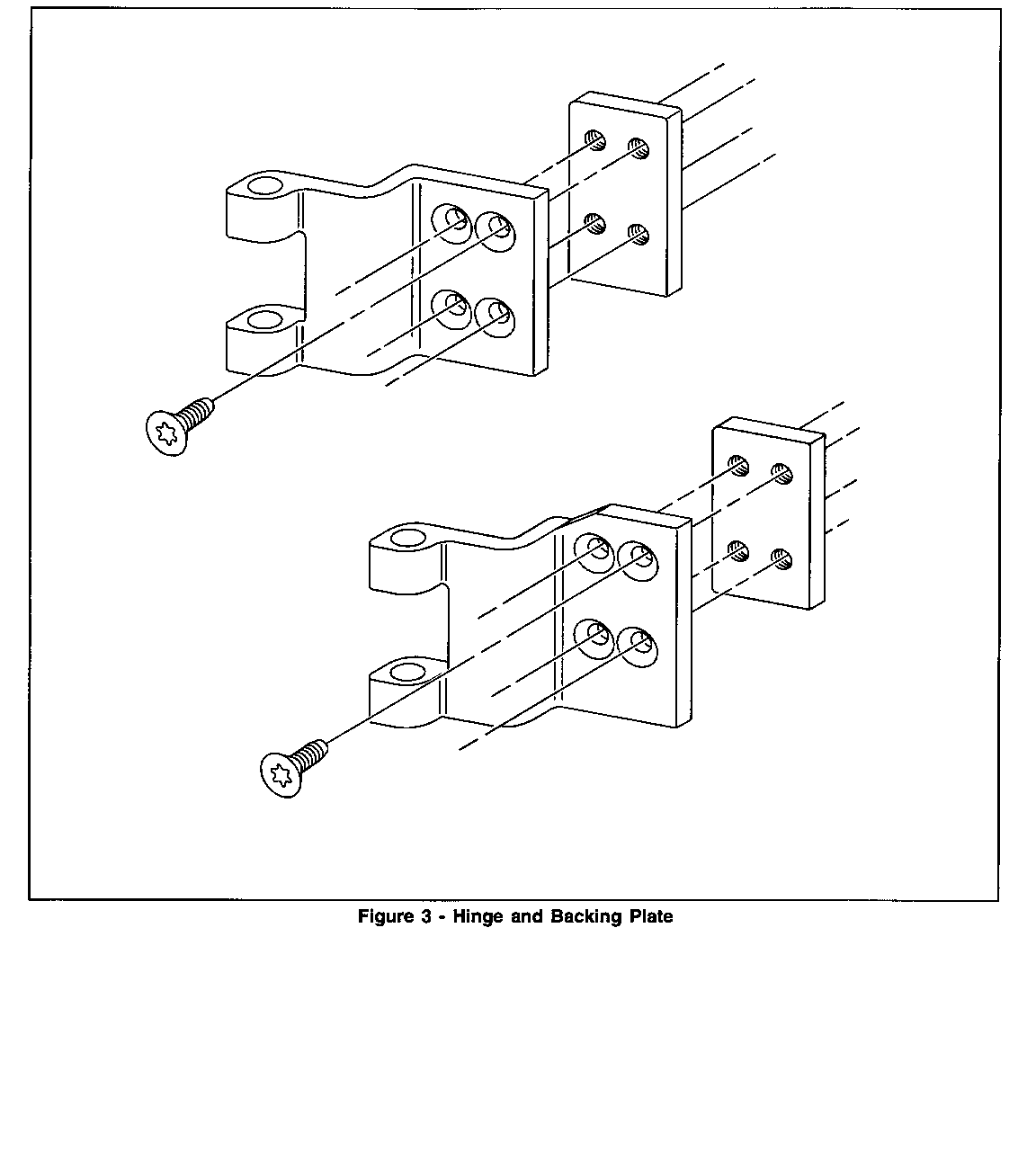 Figure 3 - Hinge and Backing Plate