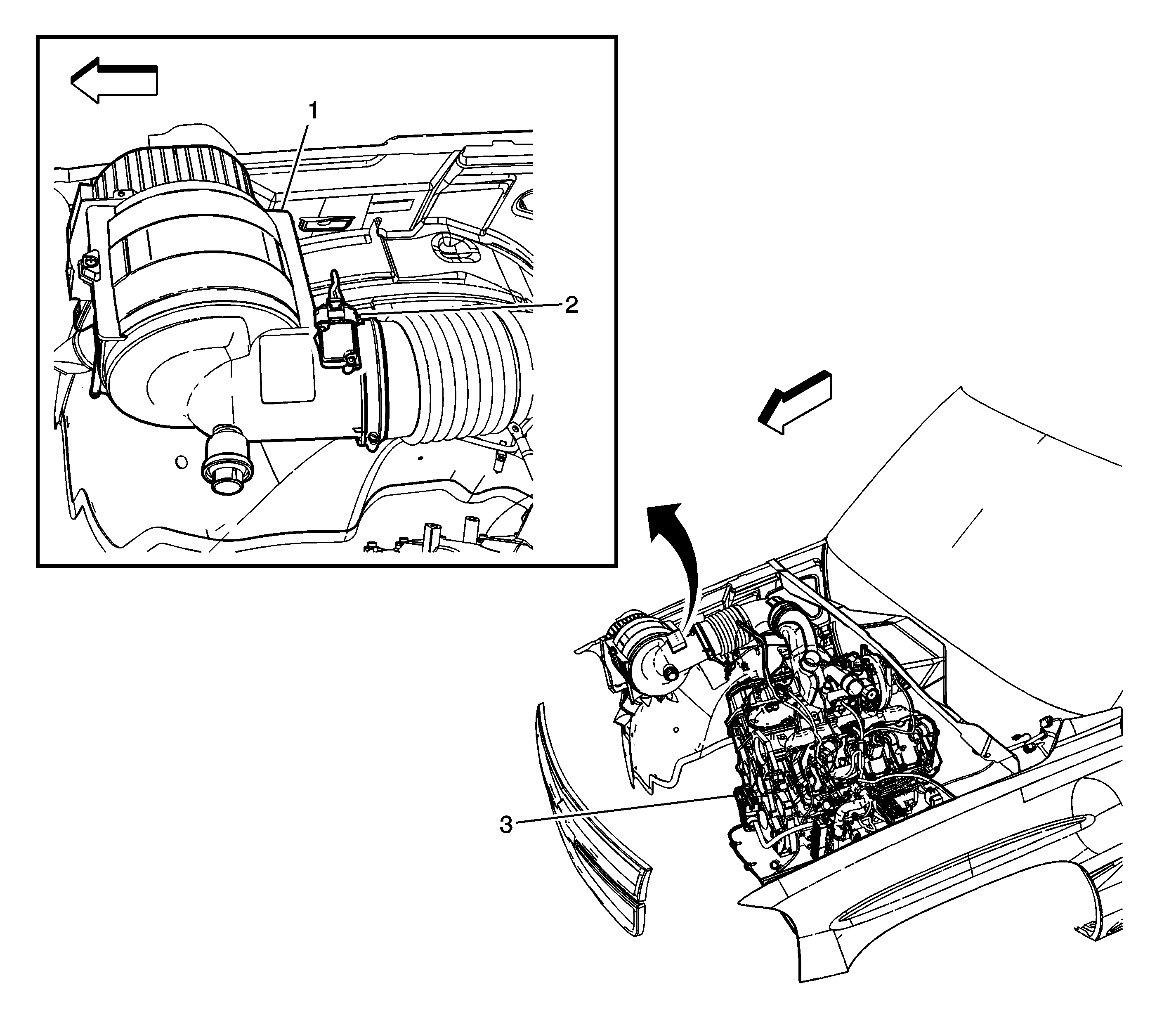 1

2

3