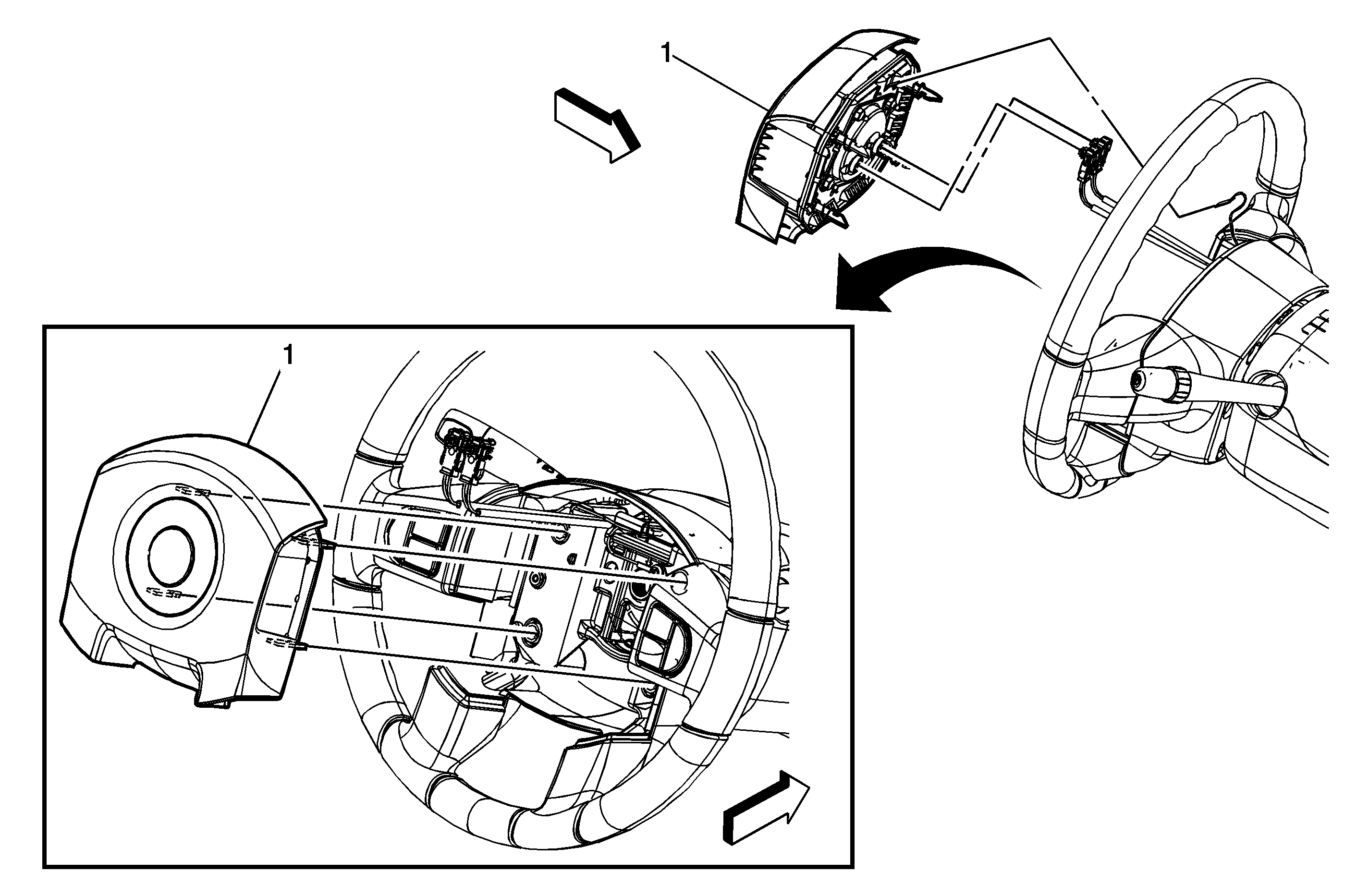 1

1