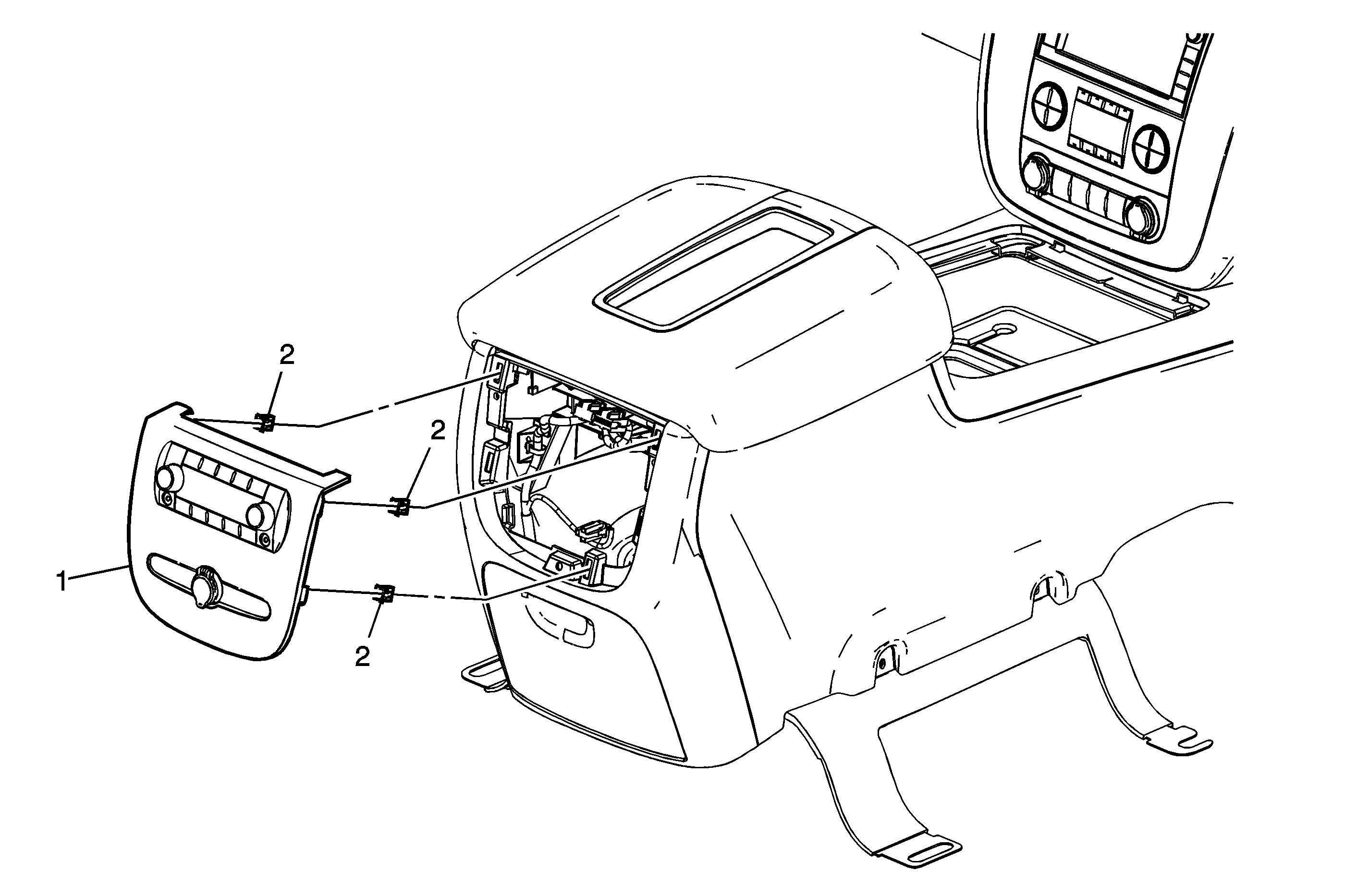 2
2
1
2