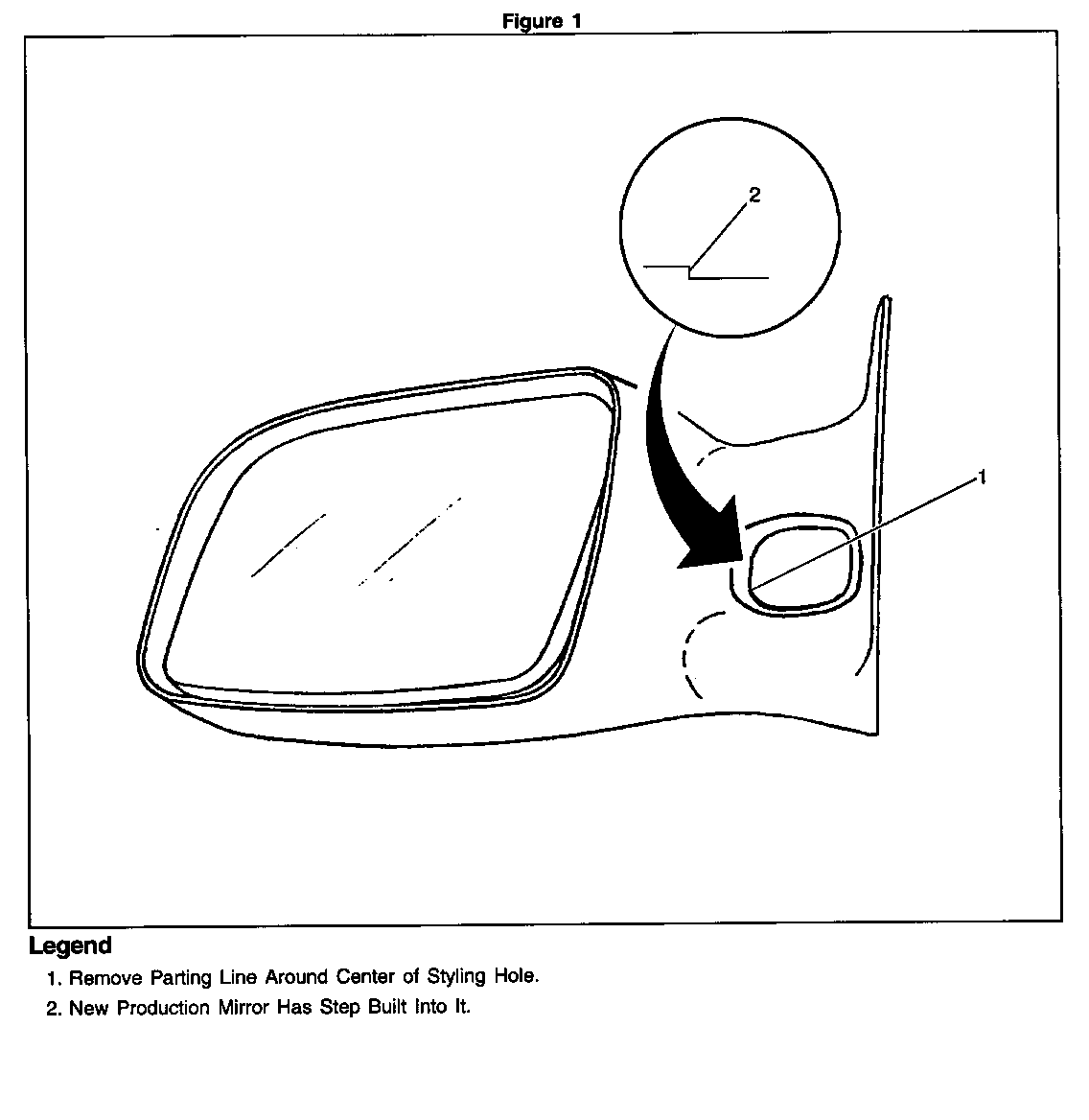 Figure 1

2

1

Legend
1. Remove Parting Line Around Center of Styling Hole.
2. New Production Mirror Has Step Built Into It.