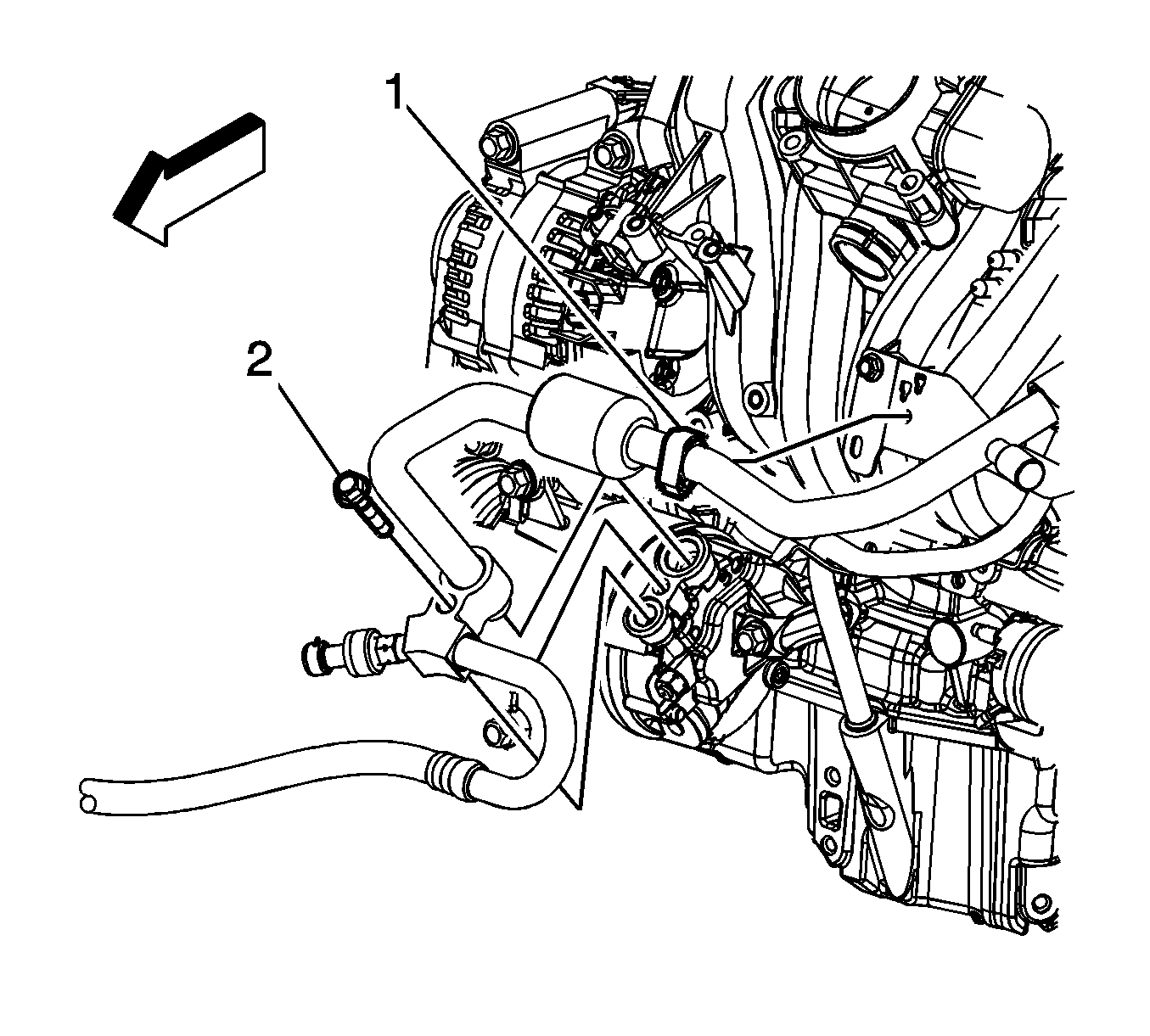 1
2