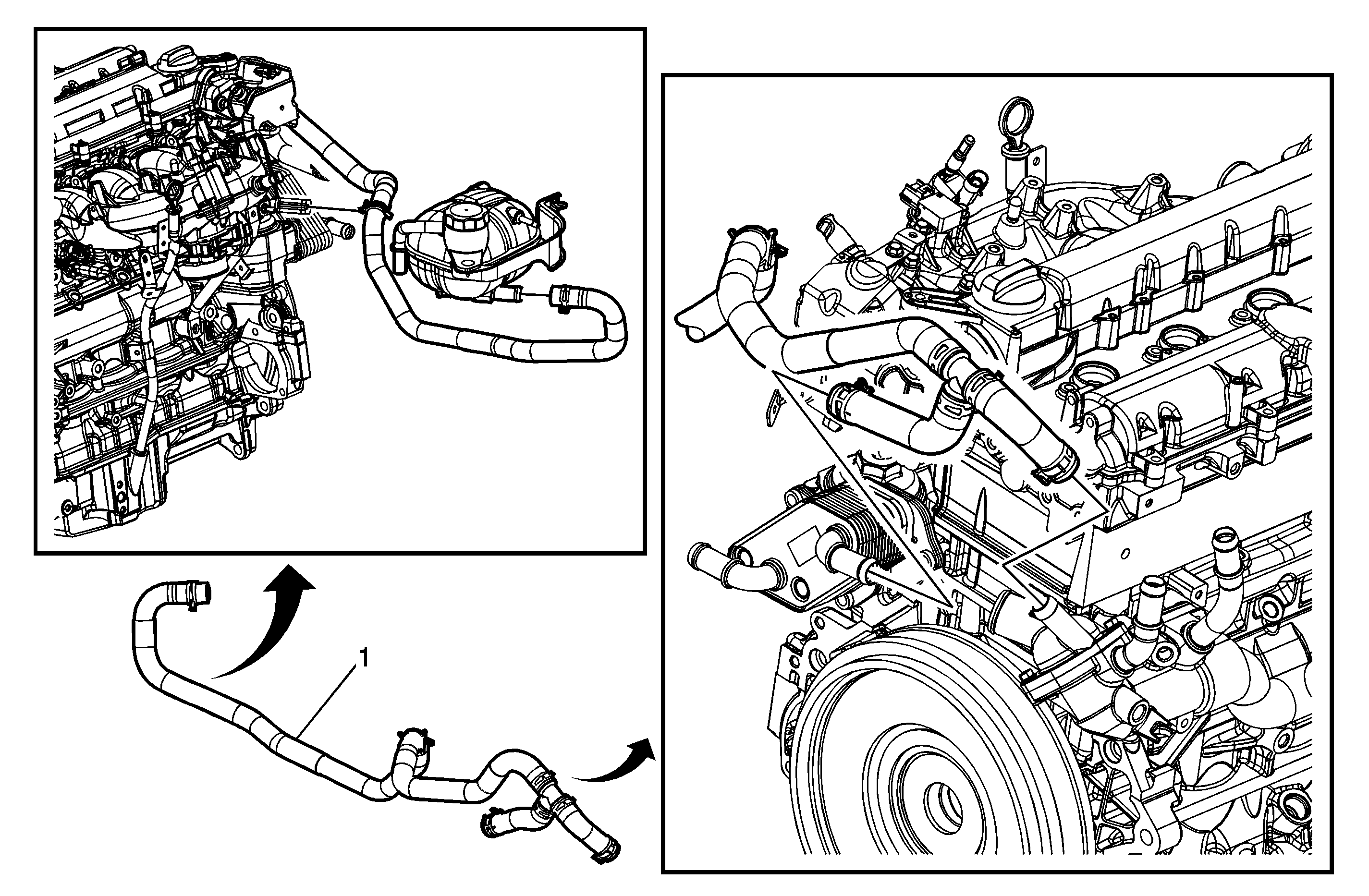 1