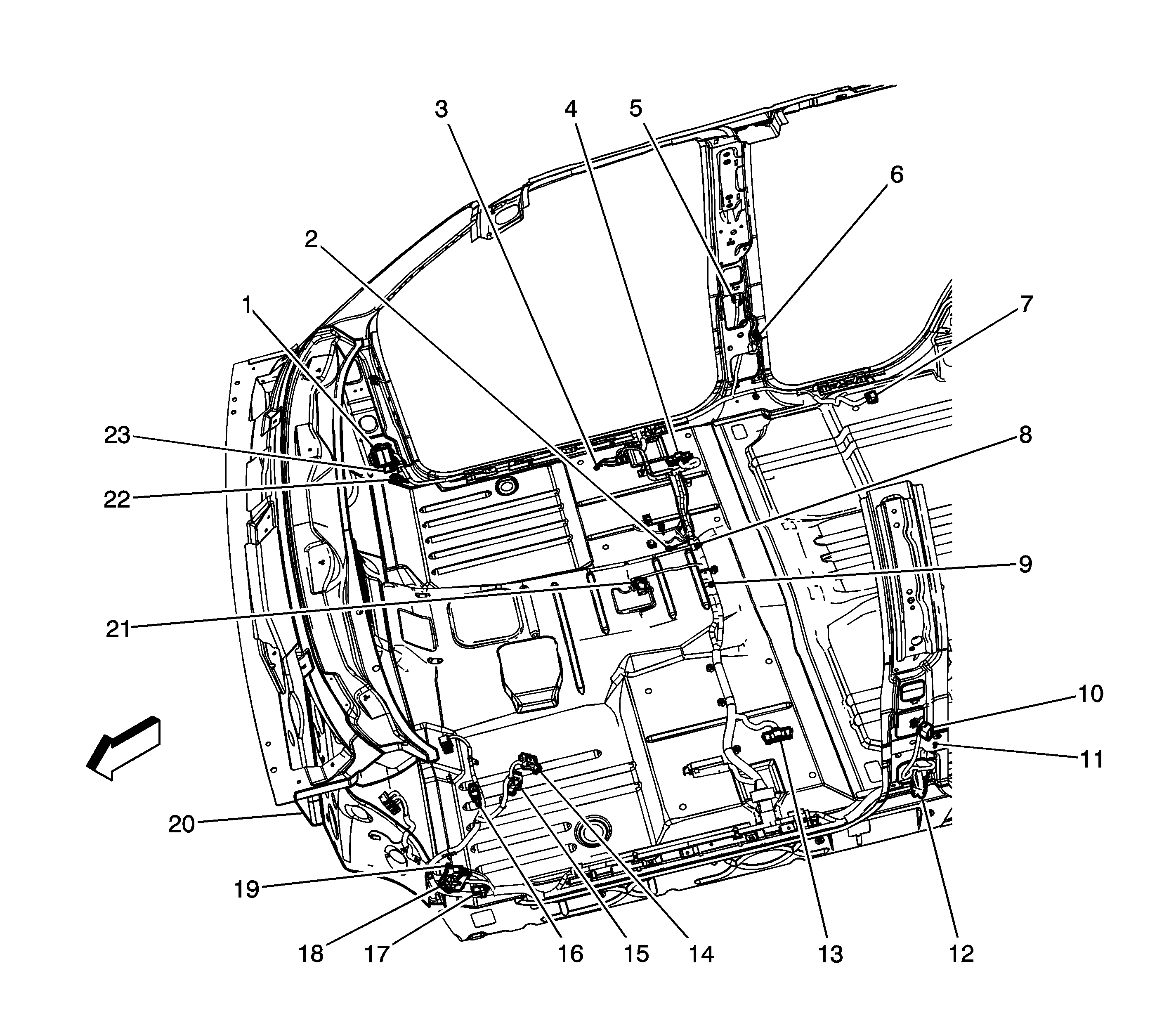 3
4
5
6
2
1
7
23
8
22
9
21
10
11
20
19
18
17
16
15
14
13
12