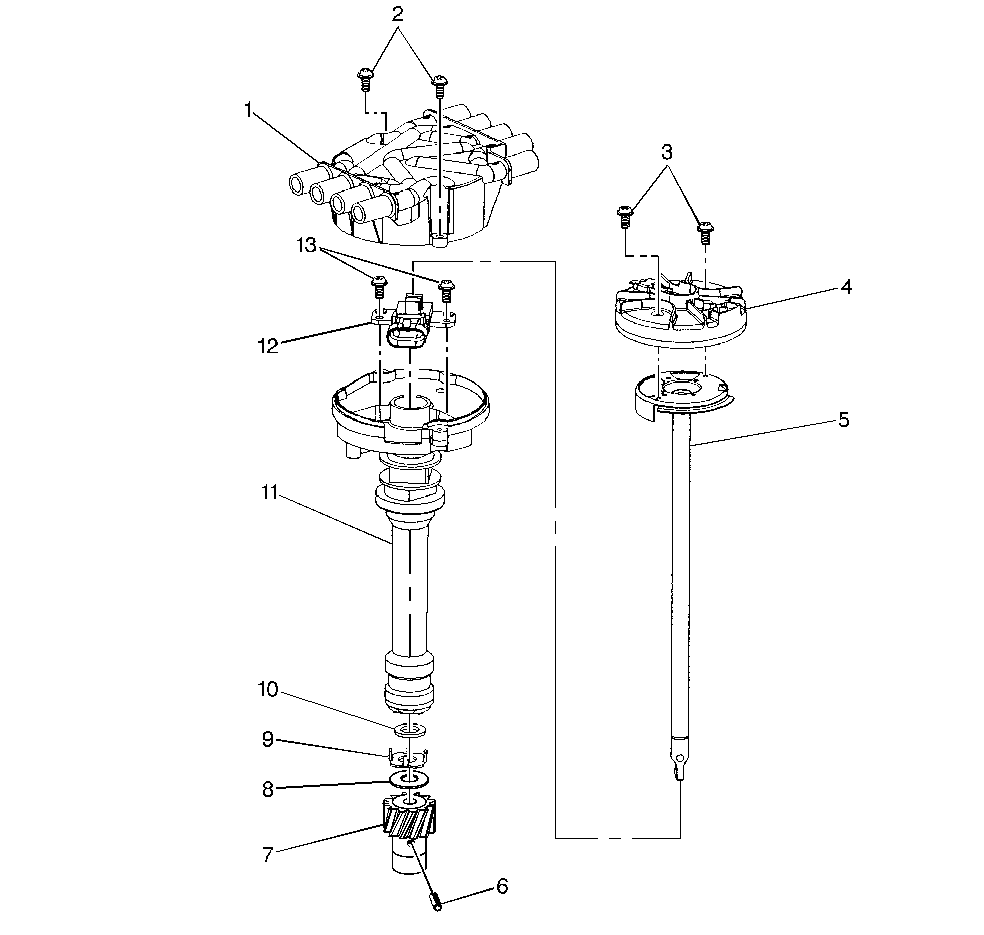 2
1
3
13
4
12
5
11
10
9
8
7
6