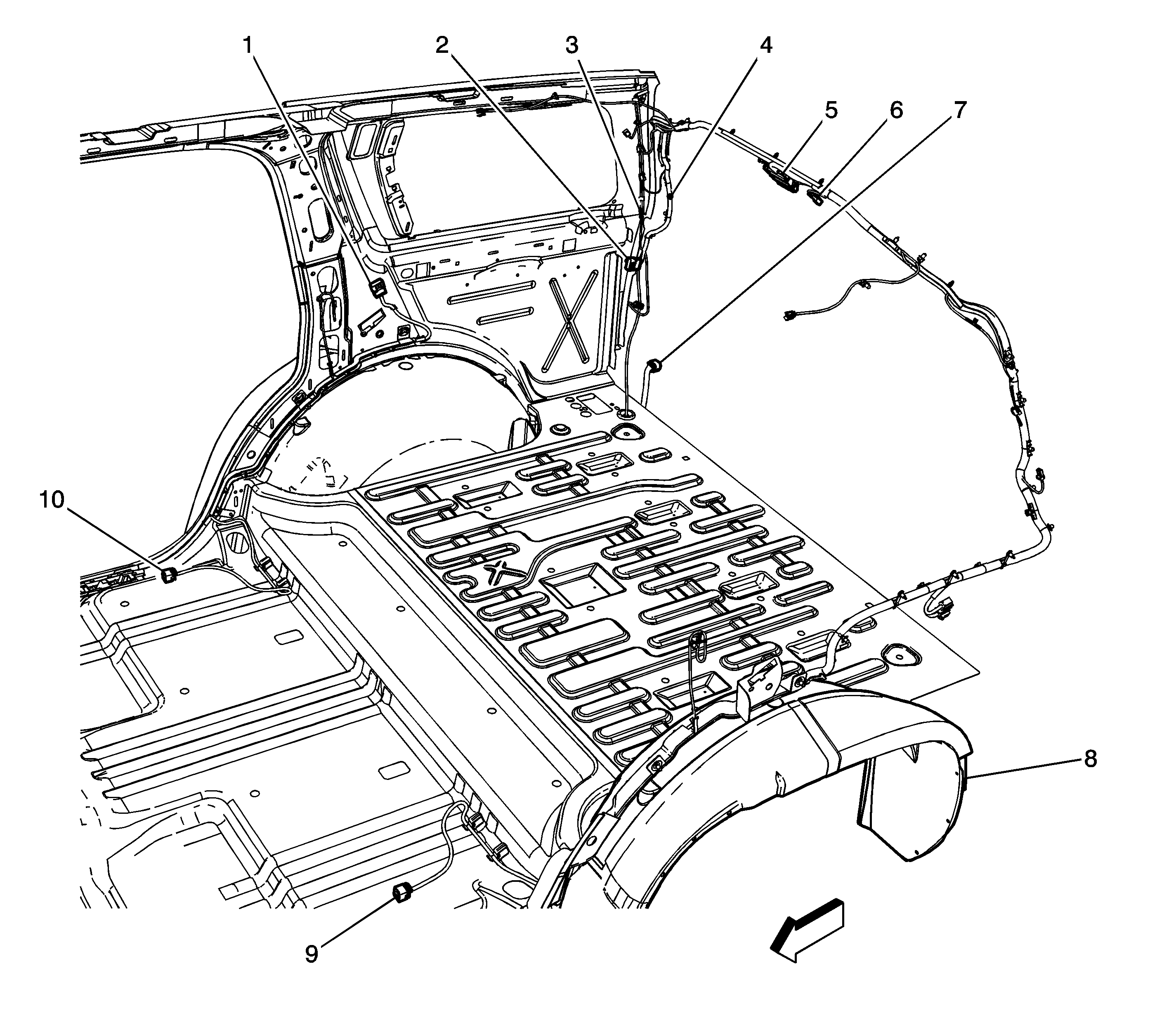 1
2
3
4
5
6
7
10
8
9