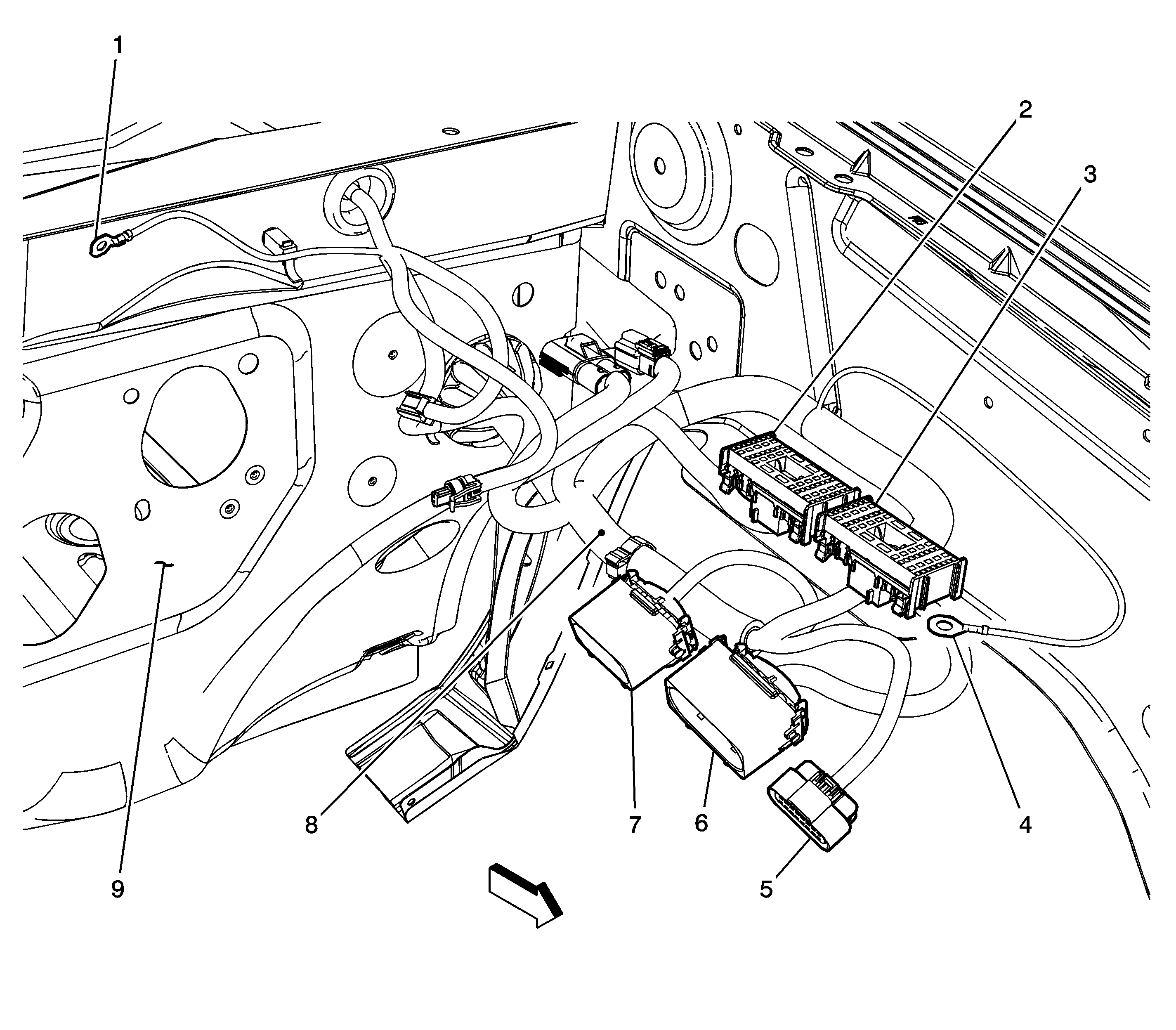 1
2
3
8
7
6
4
9
5