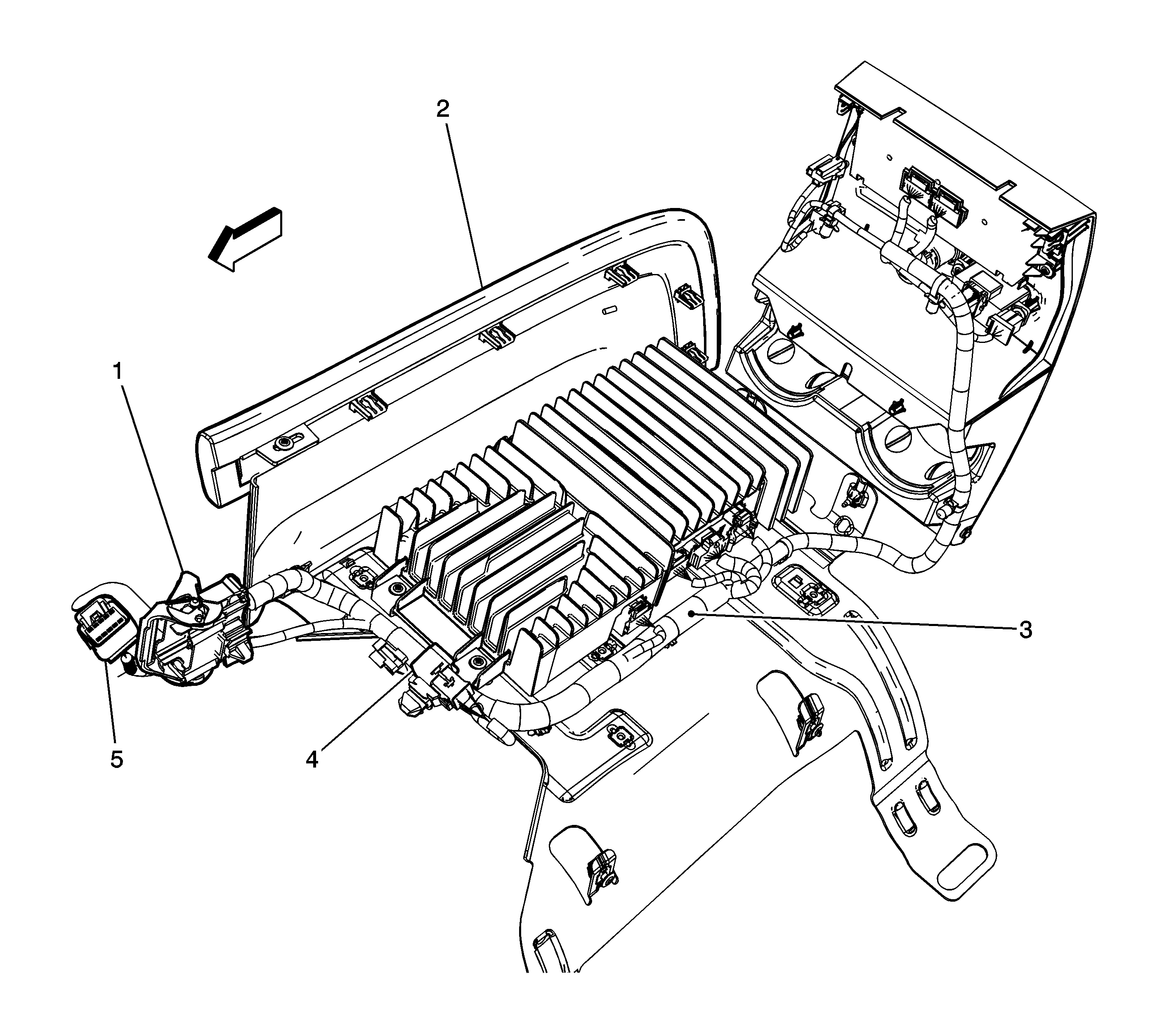 2
1
3
5
4