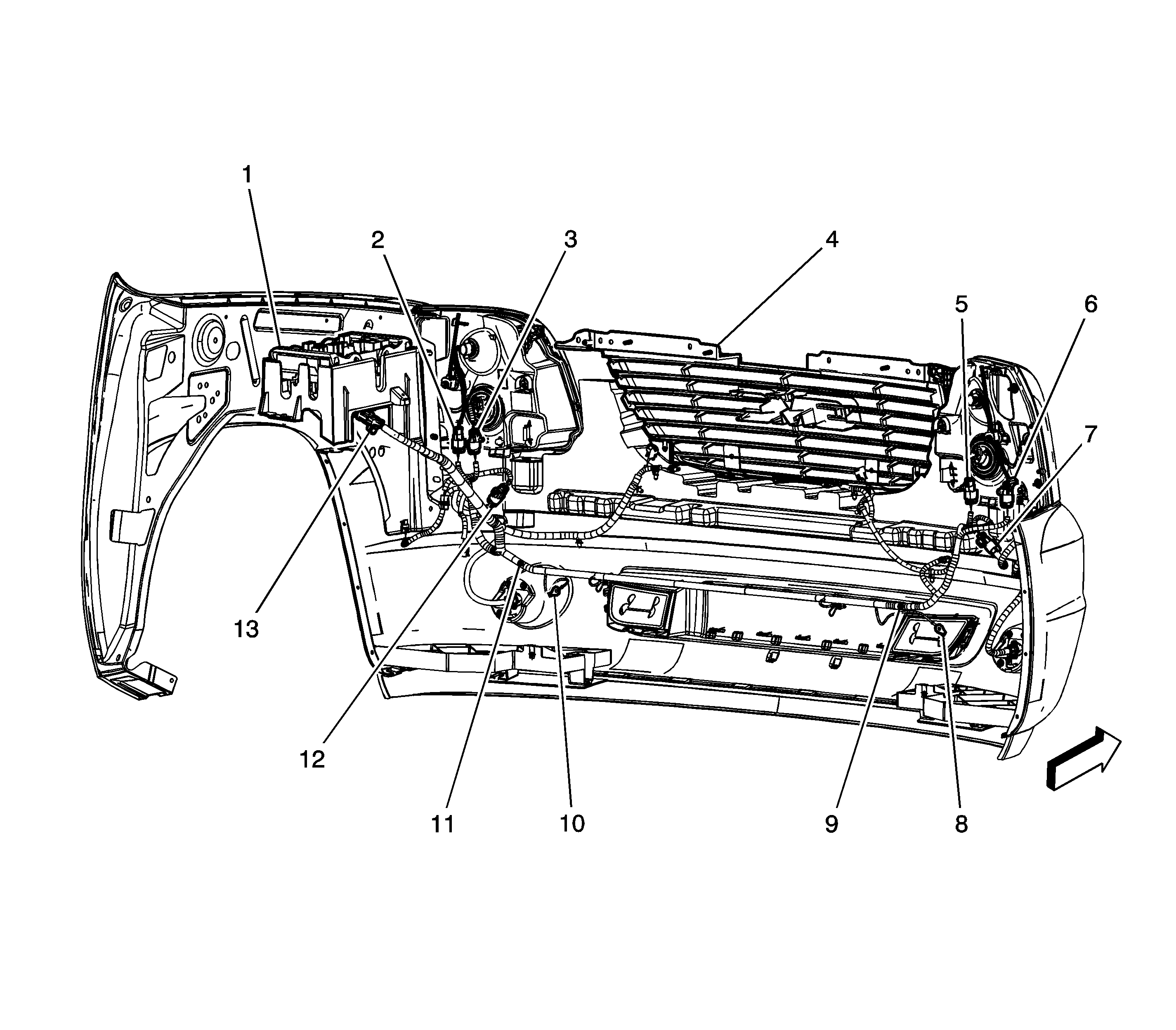 1
2
3
4
5
6
7
13
12
11
10
9
8