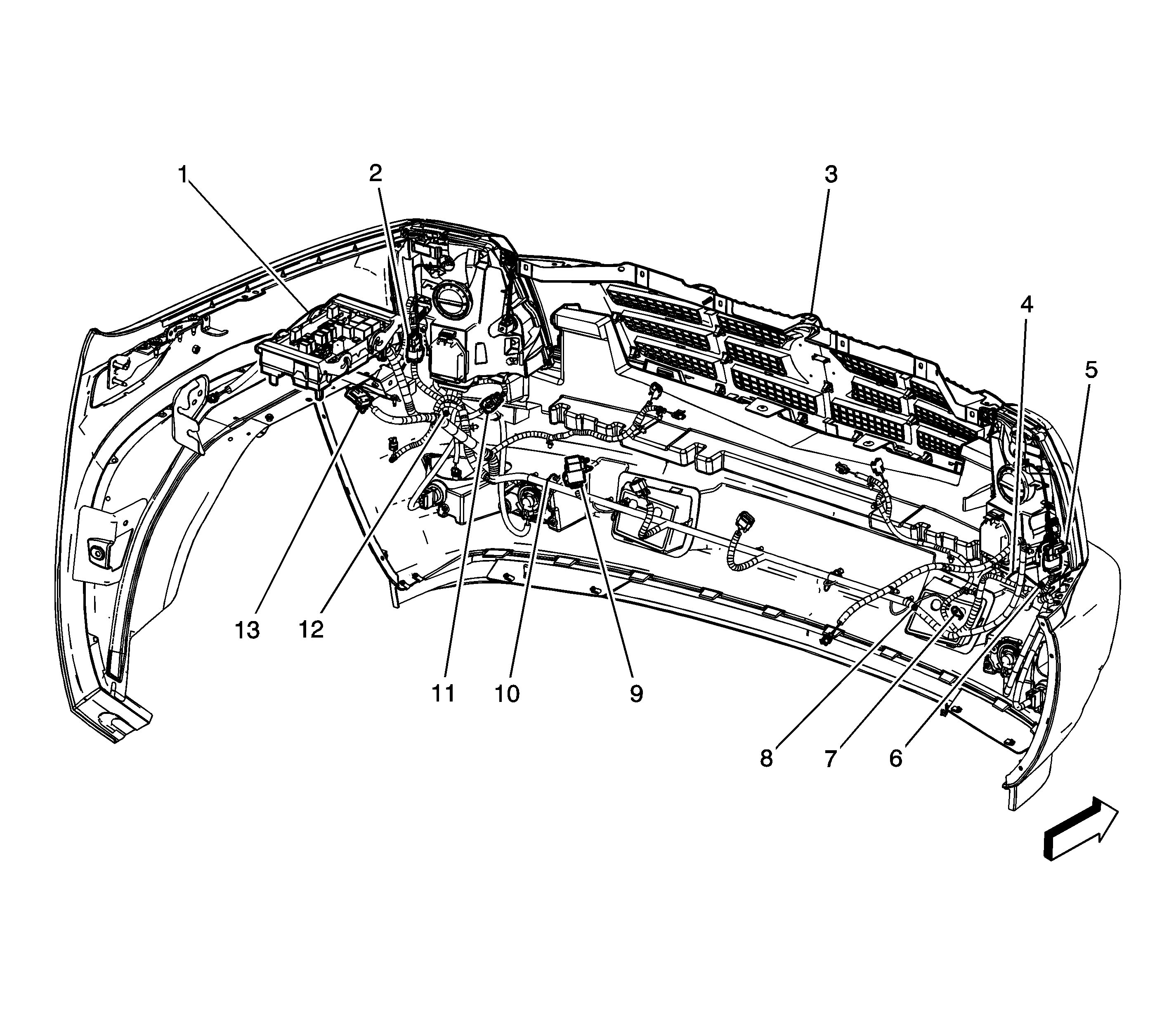 1
2
3
4
5
13
12
11
10
9
8
7
6