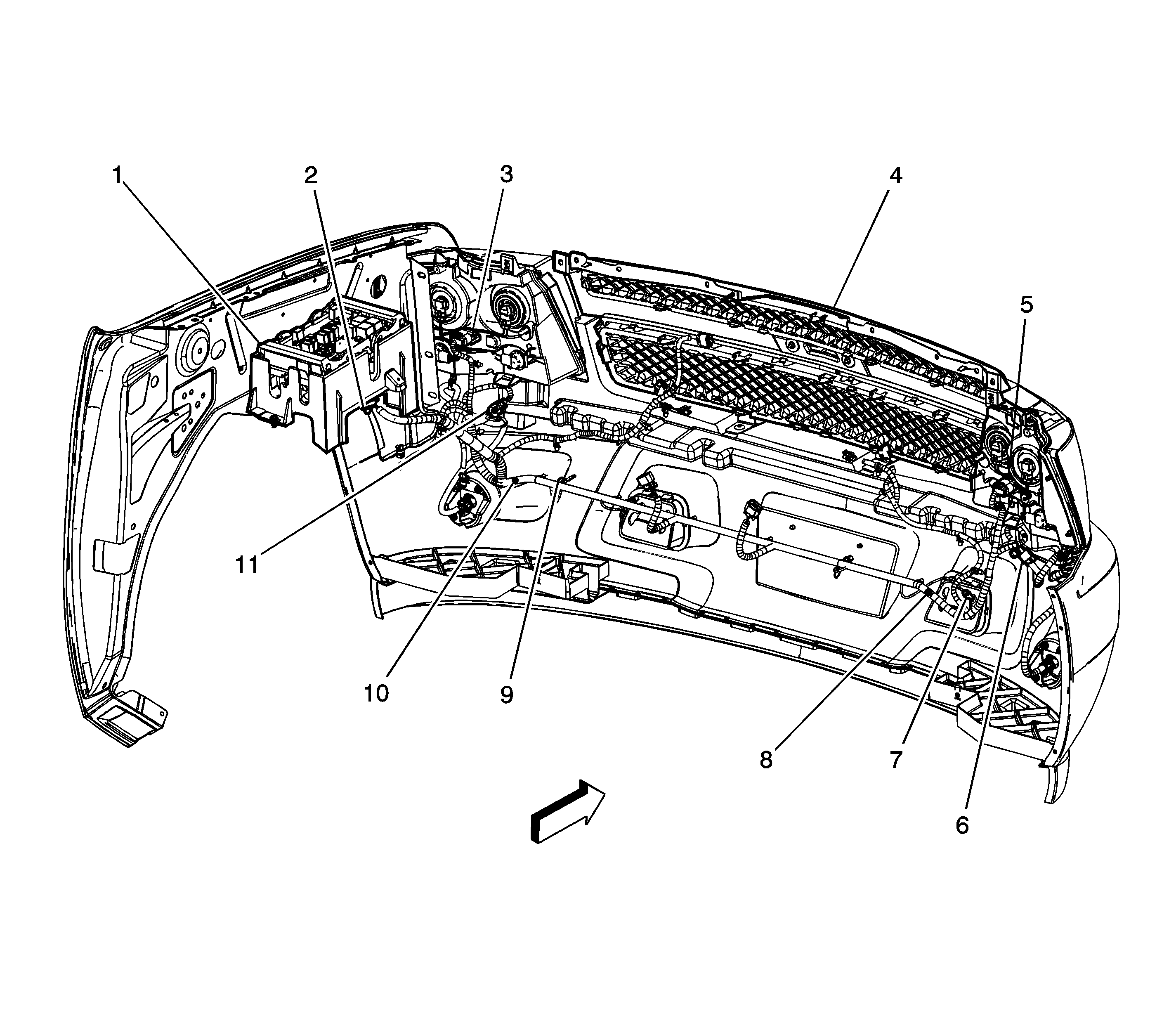 1
2
3
4
5
11
10
9
8
7
6