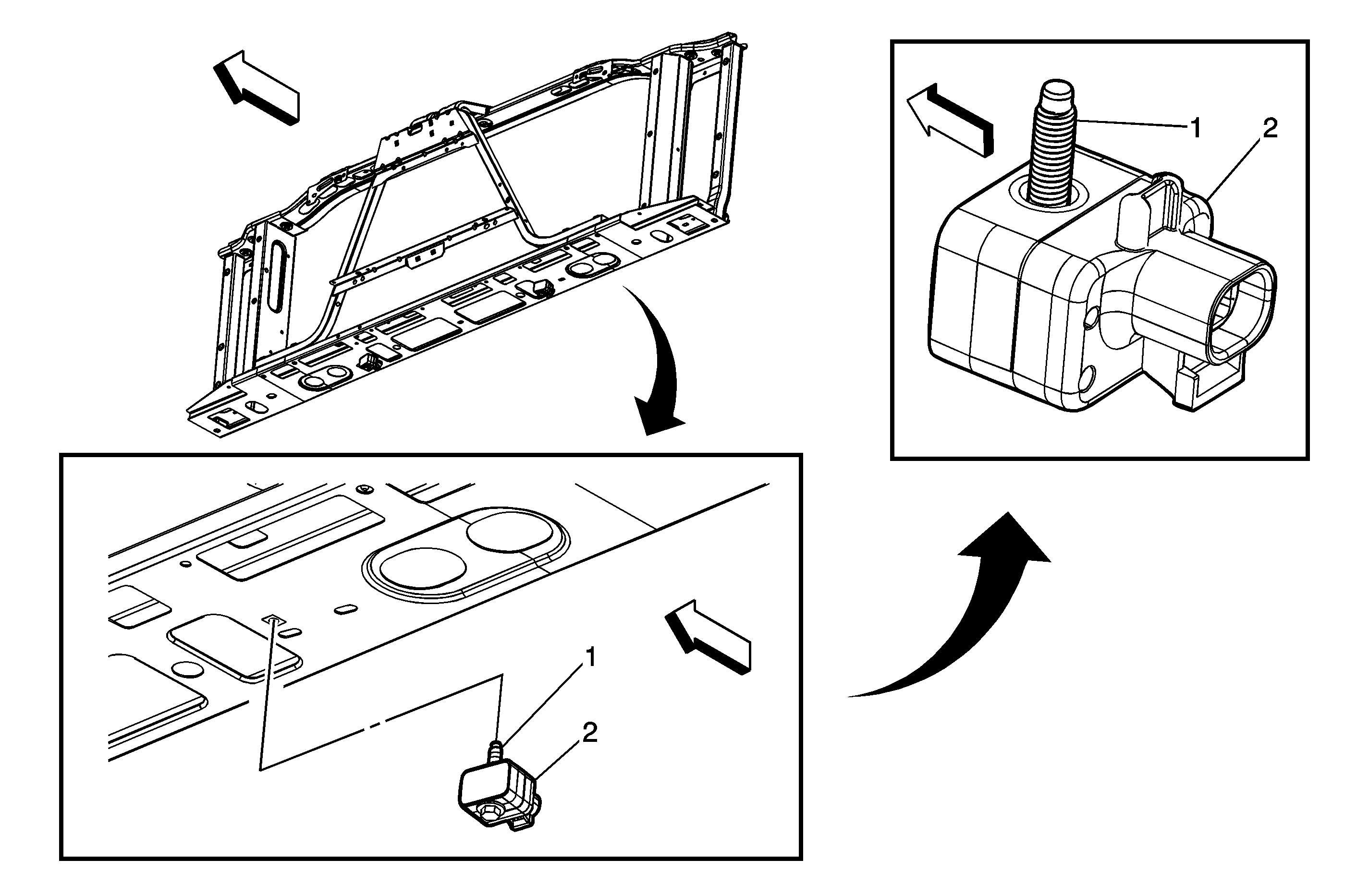 1
2
1
2