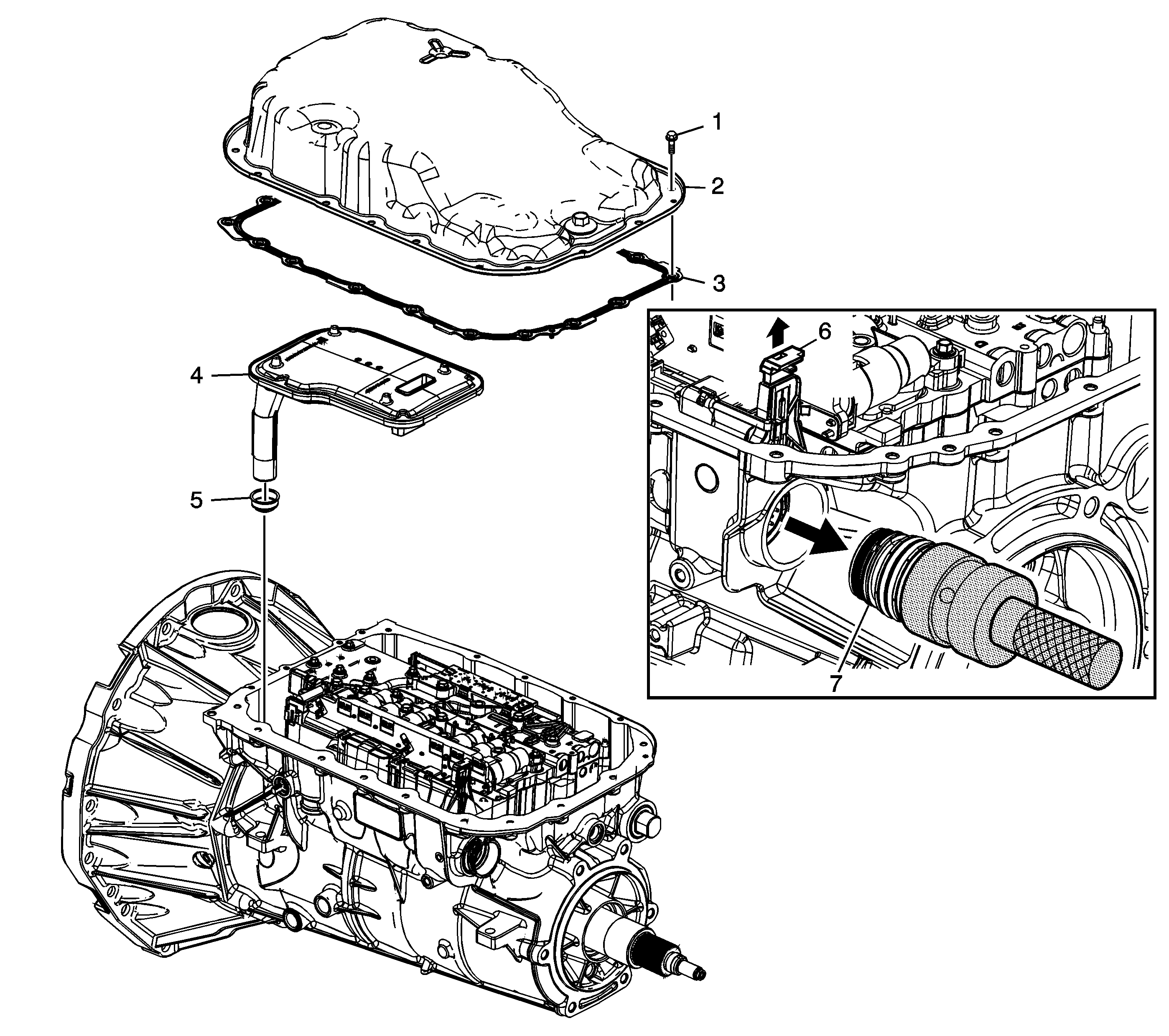 1
2
3
4
5
6
7