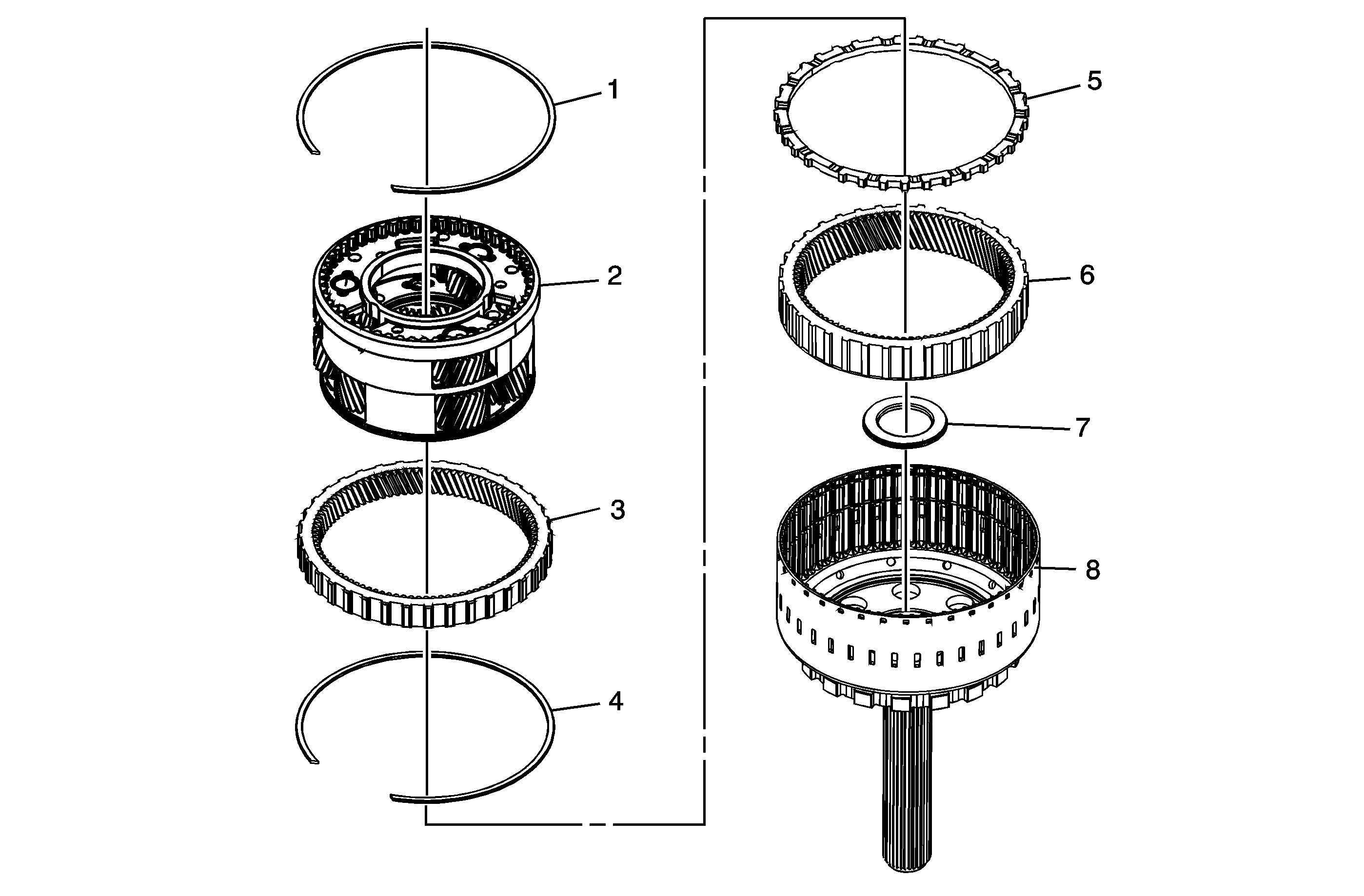 1
2
3
4
5
6
7
8