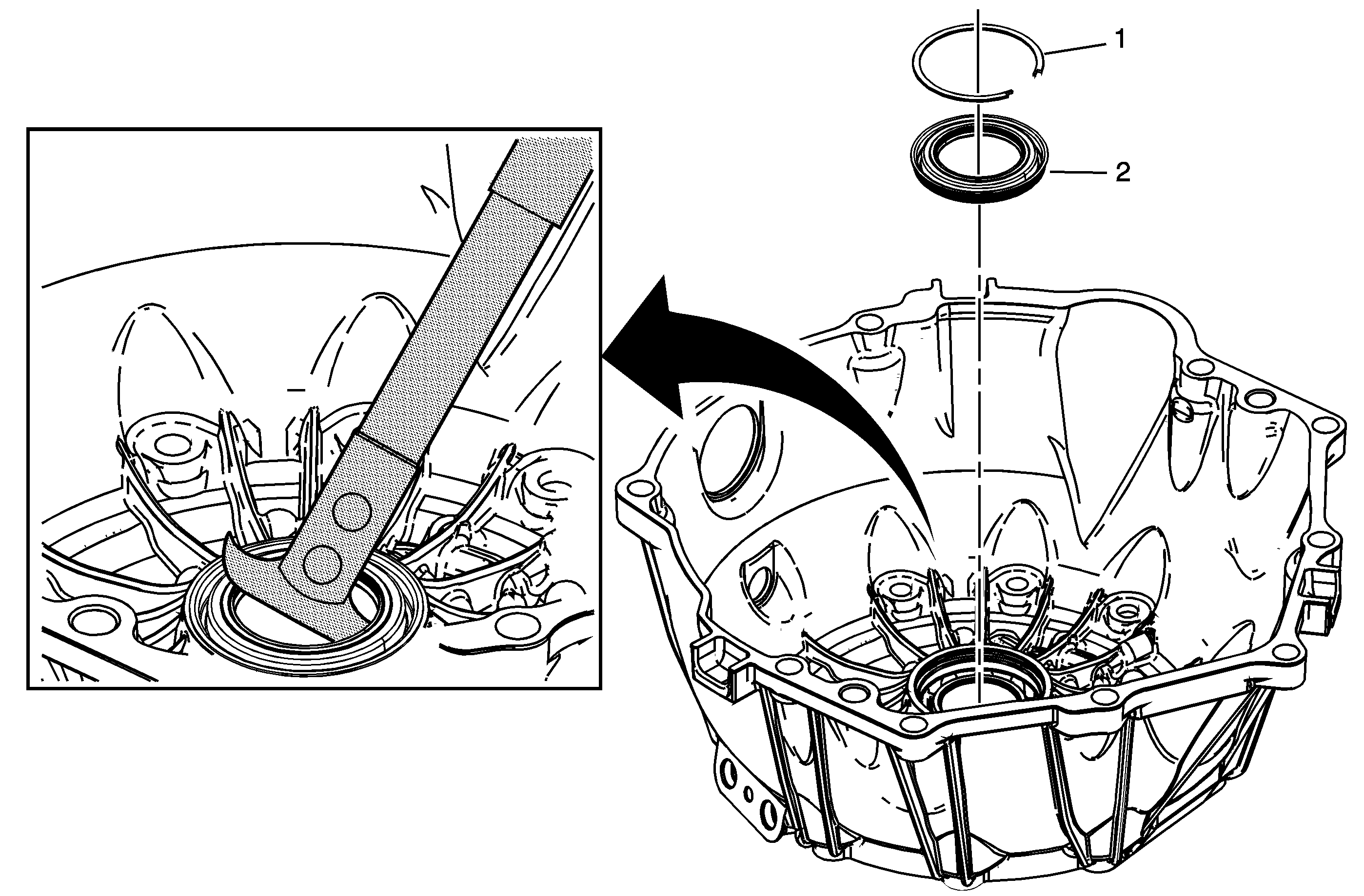 1
2