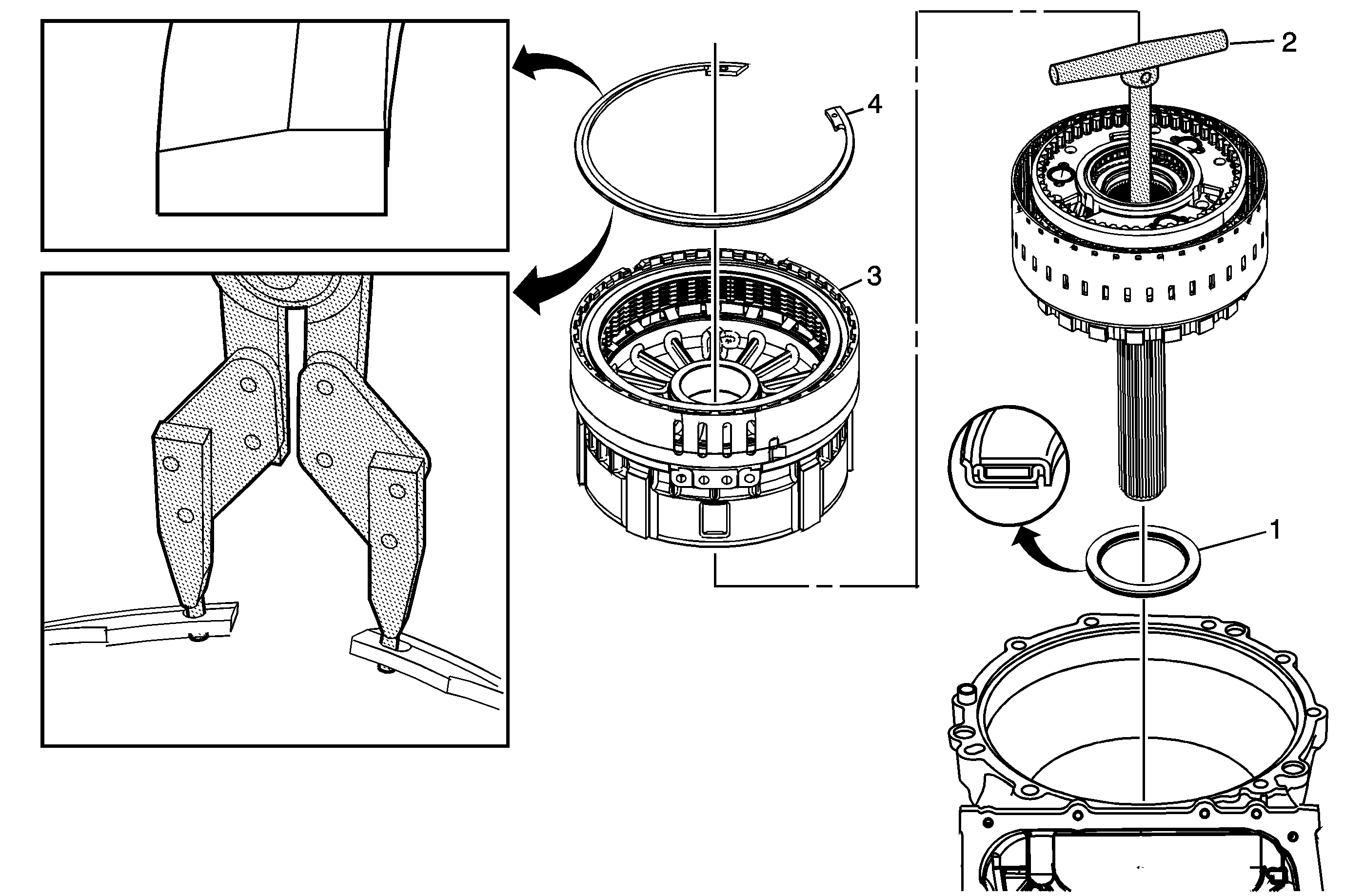 2
4
3
1