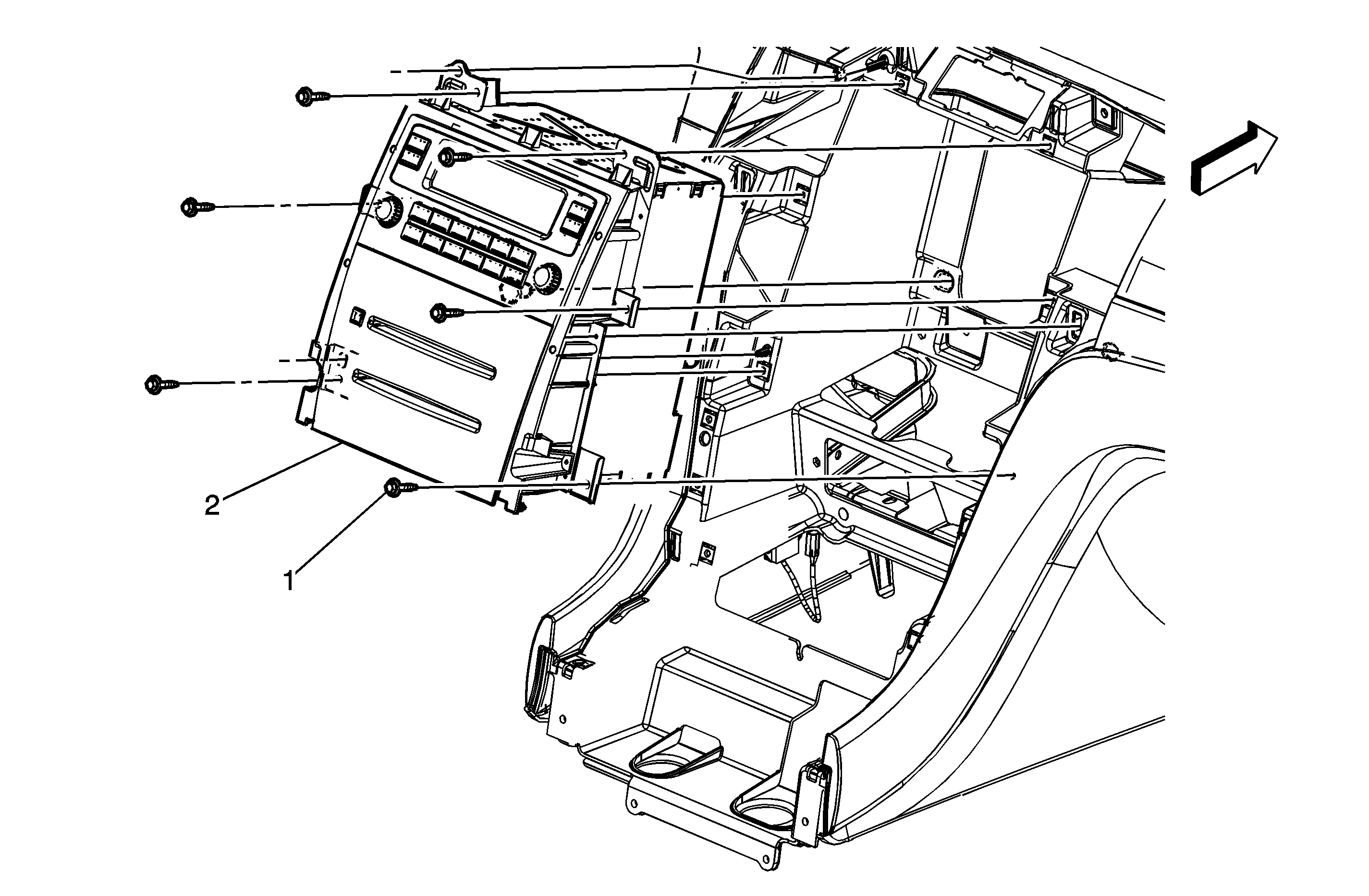 2

1