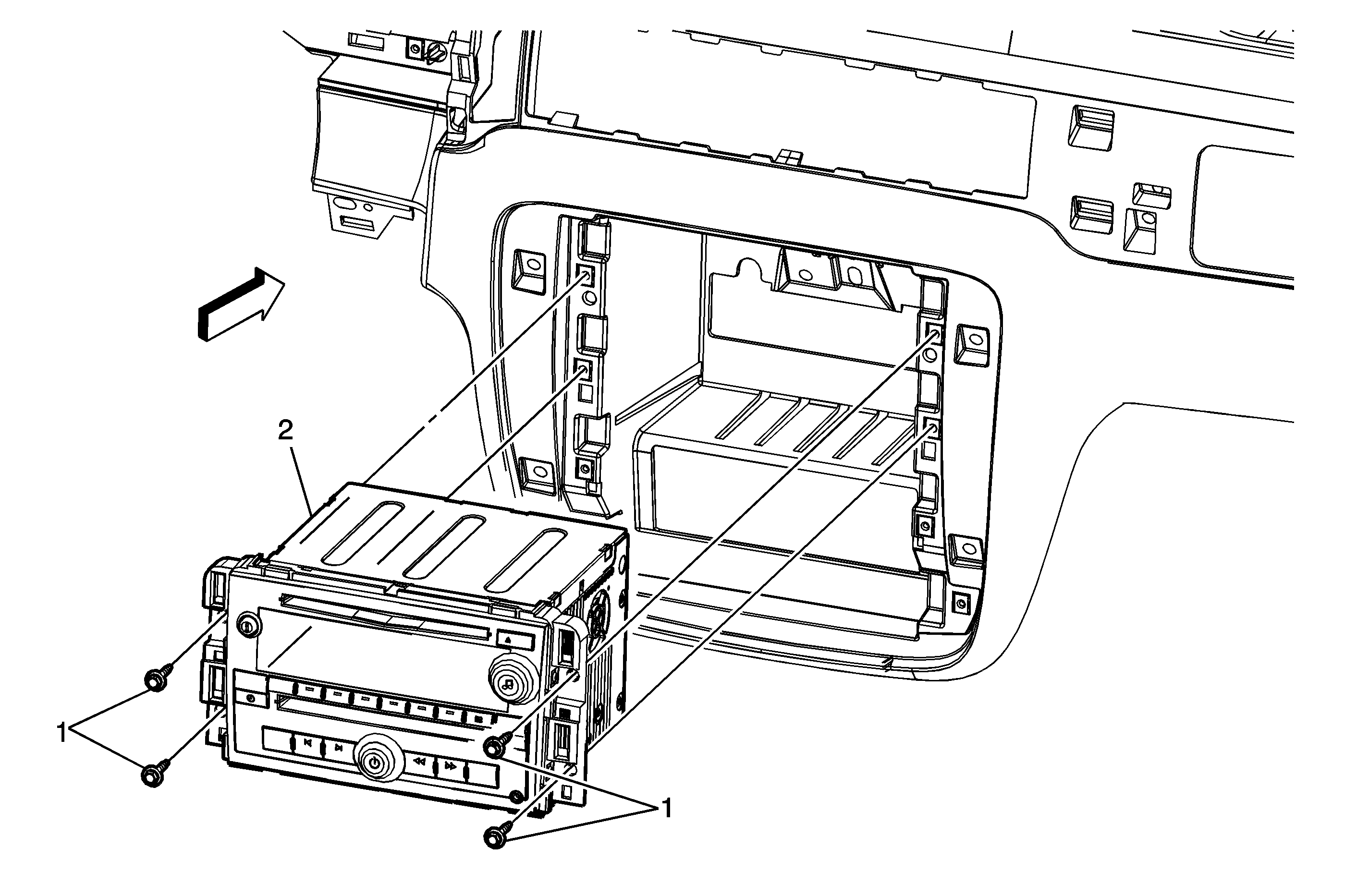 2

1

1