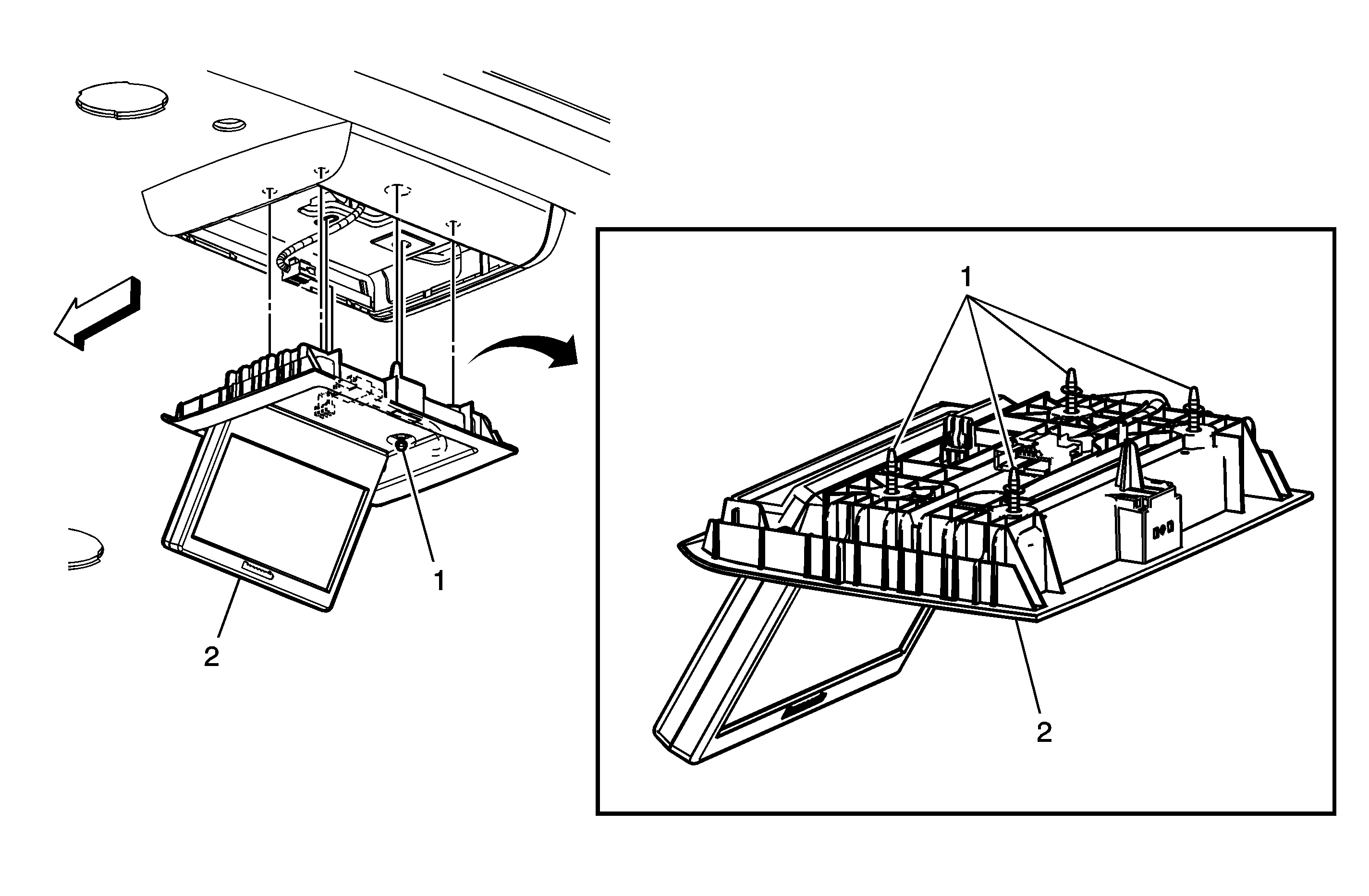 1
2
1
2