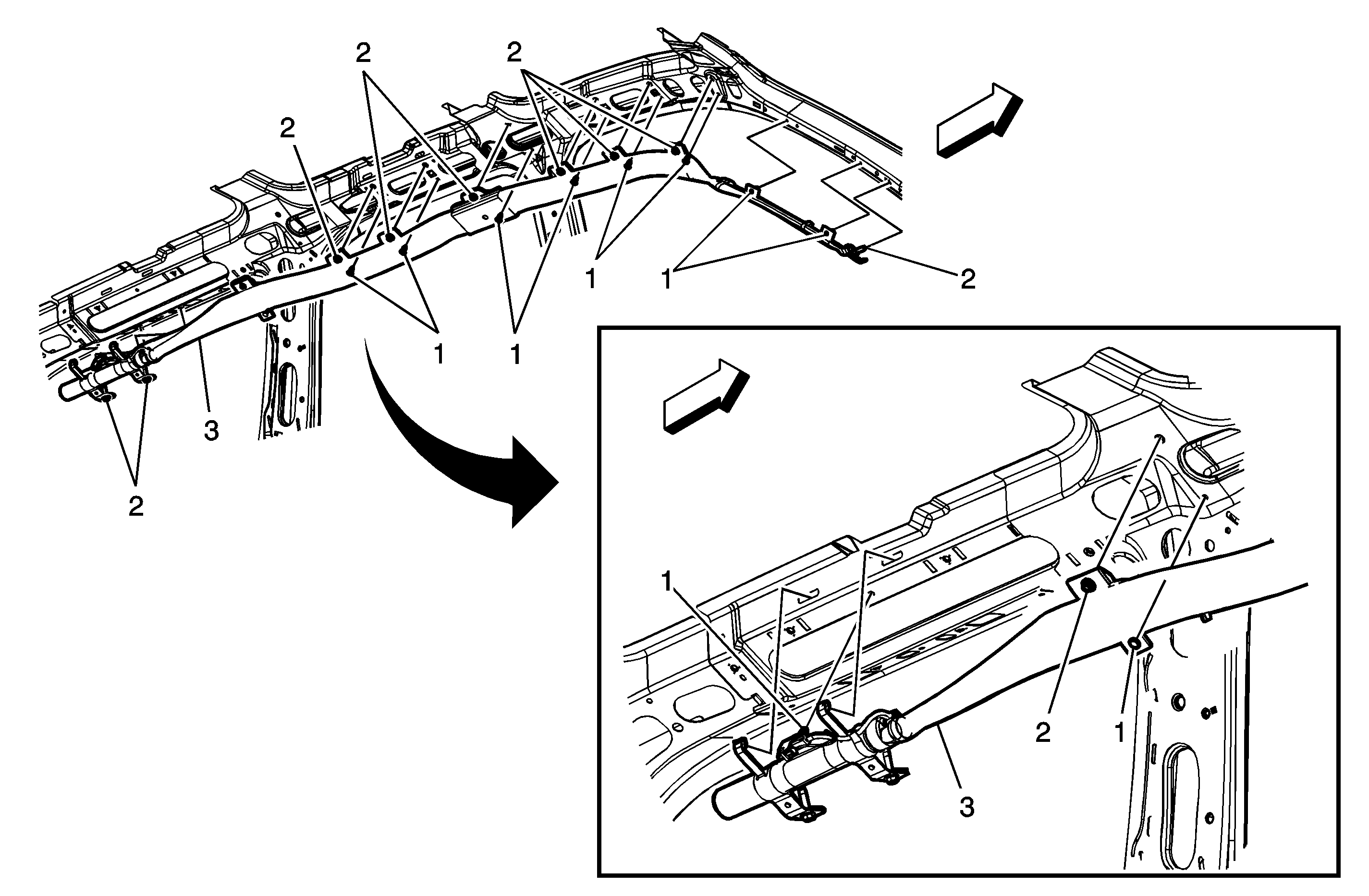 2
2
2
1
1
1
1
2
3
2
1
2
1
3