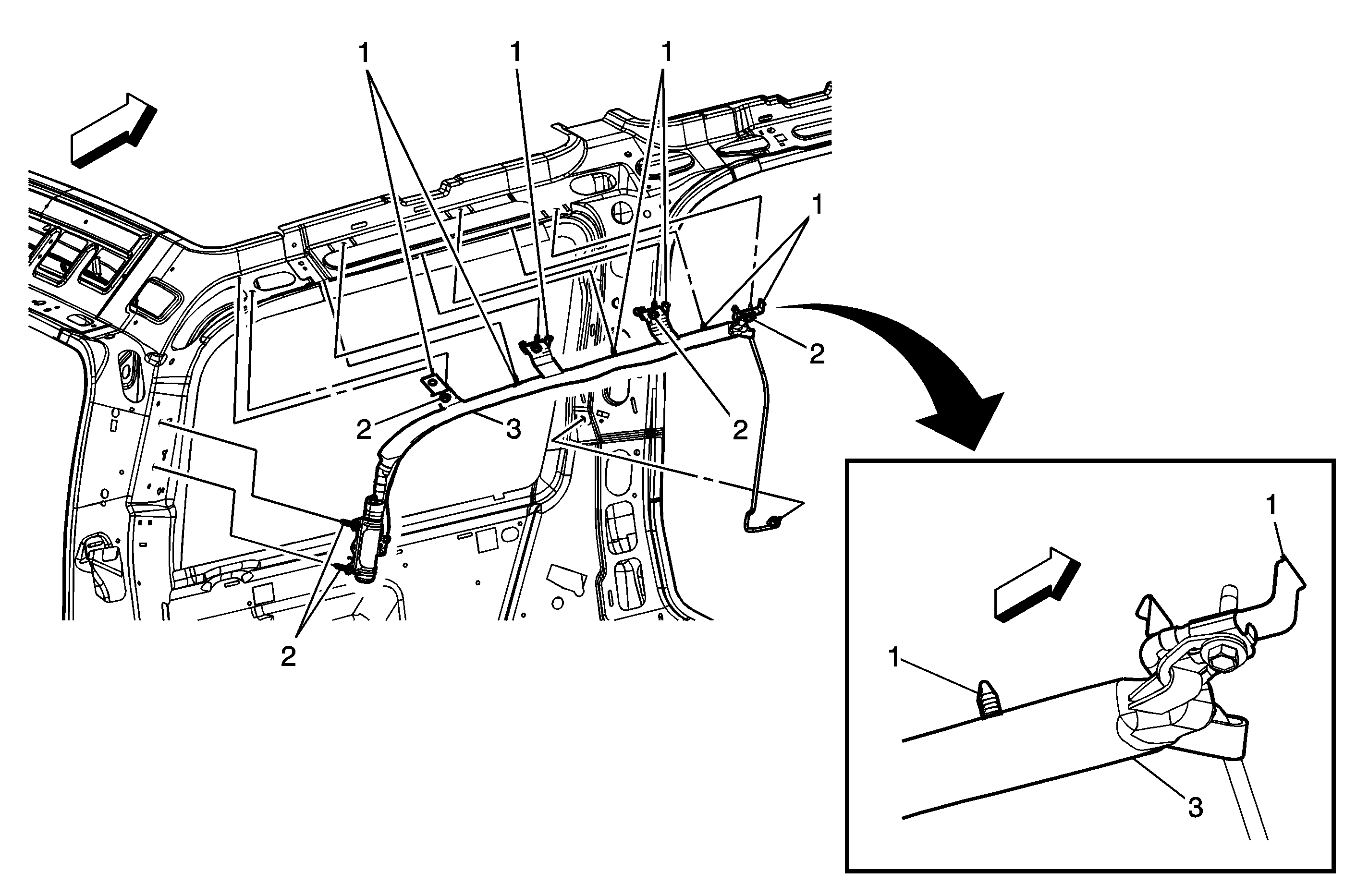 1
1
1
1
2
2
3
2
2
1
1
3