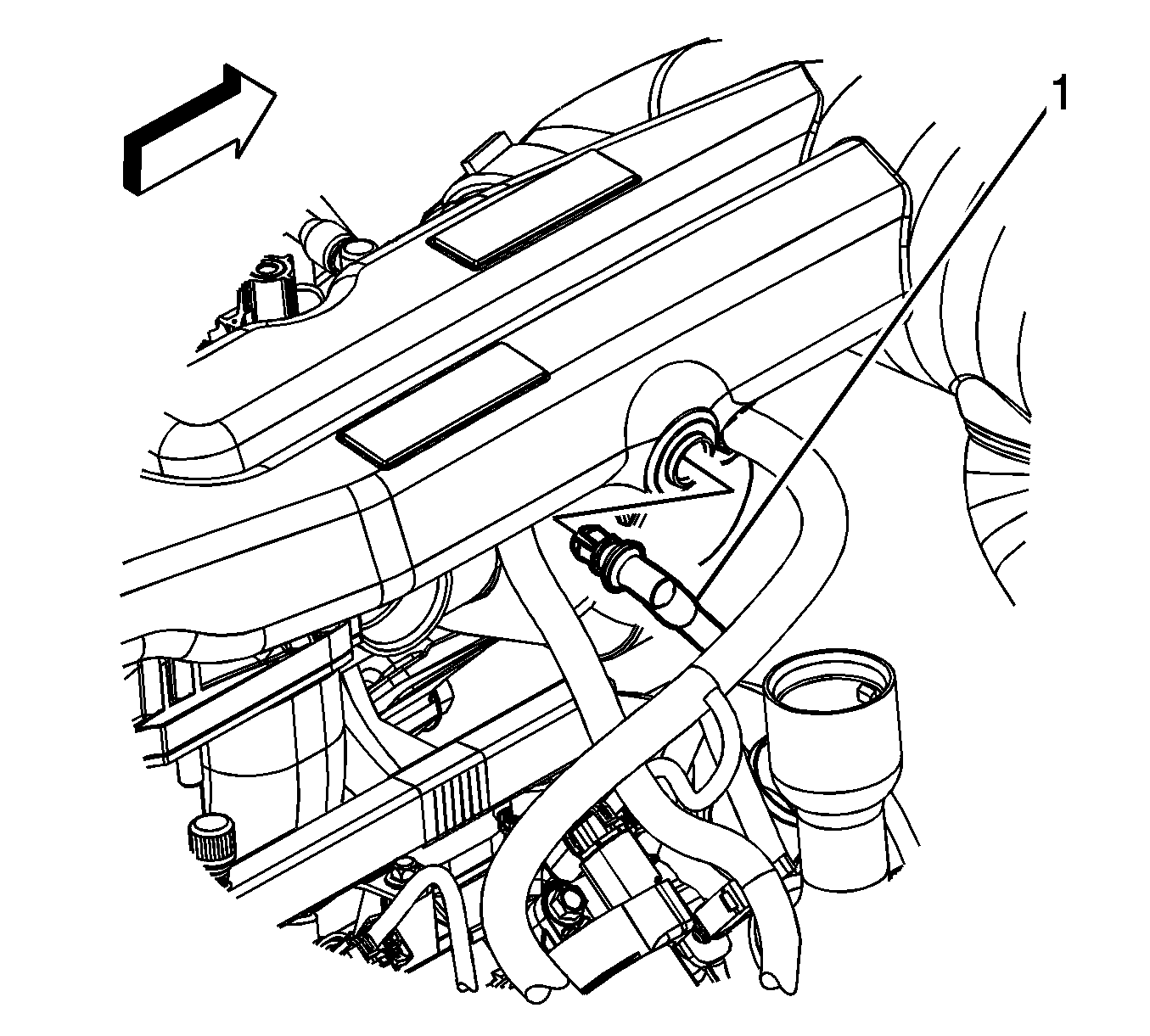 1