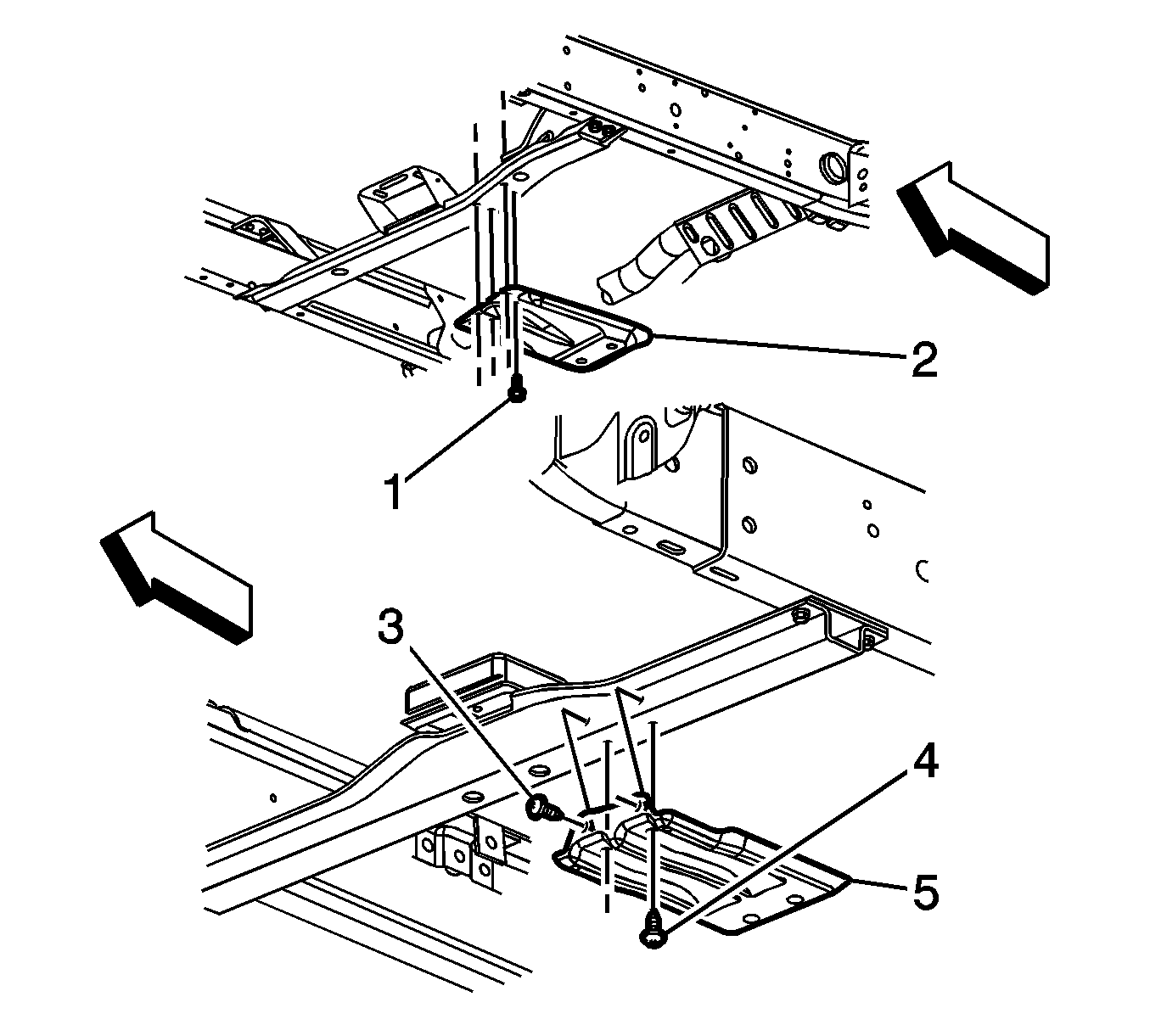 2
1
3
4
5