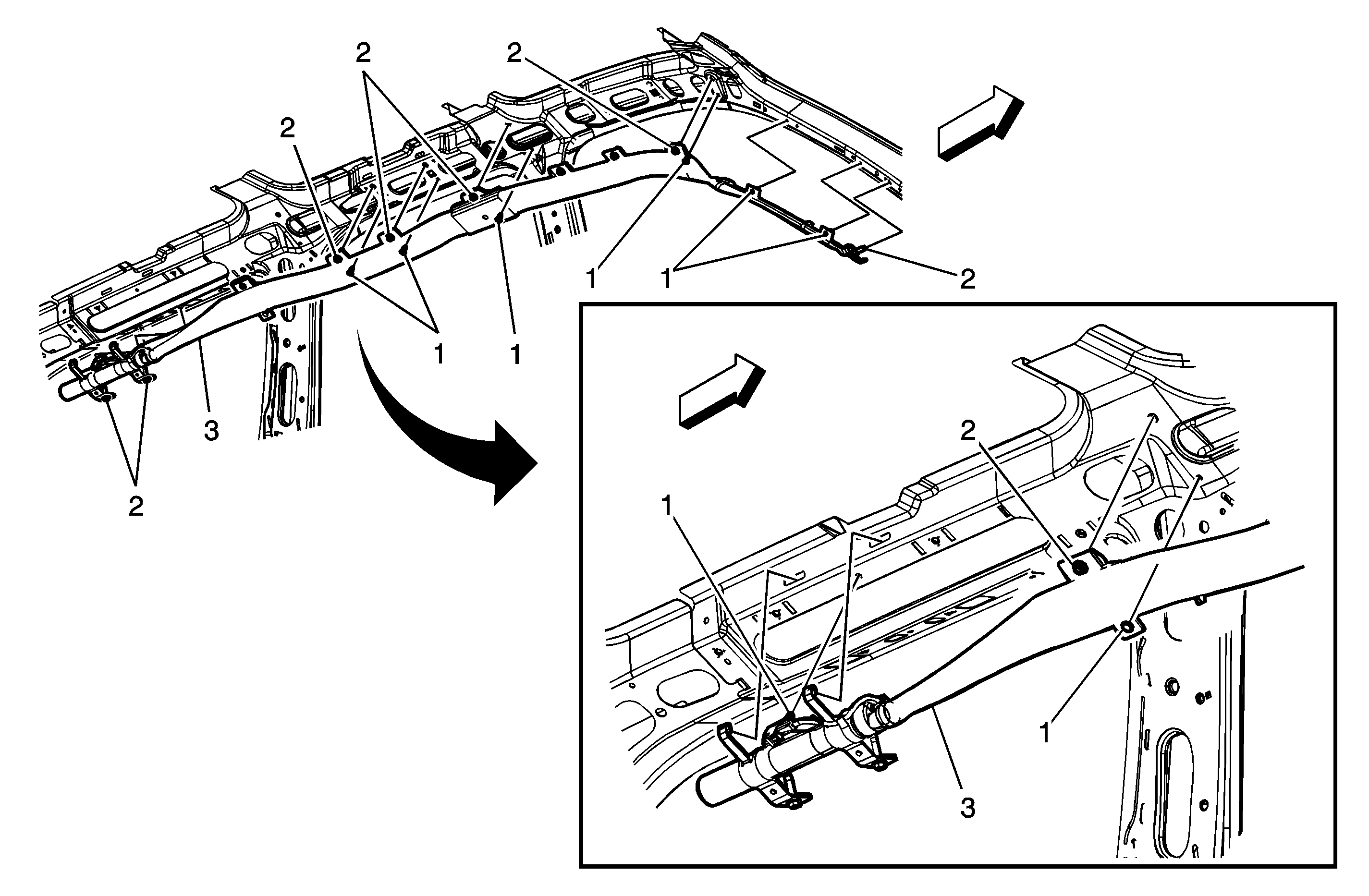 2
2
2
1
1
1
1
2
3
2
2
1
1
3