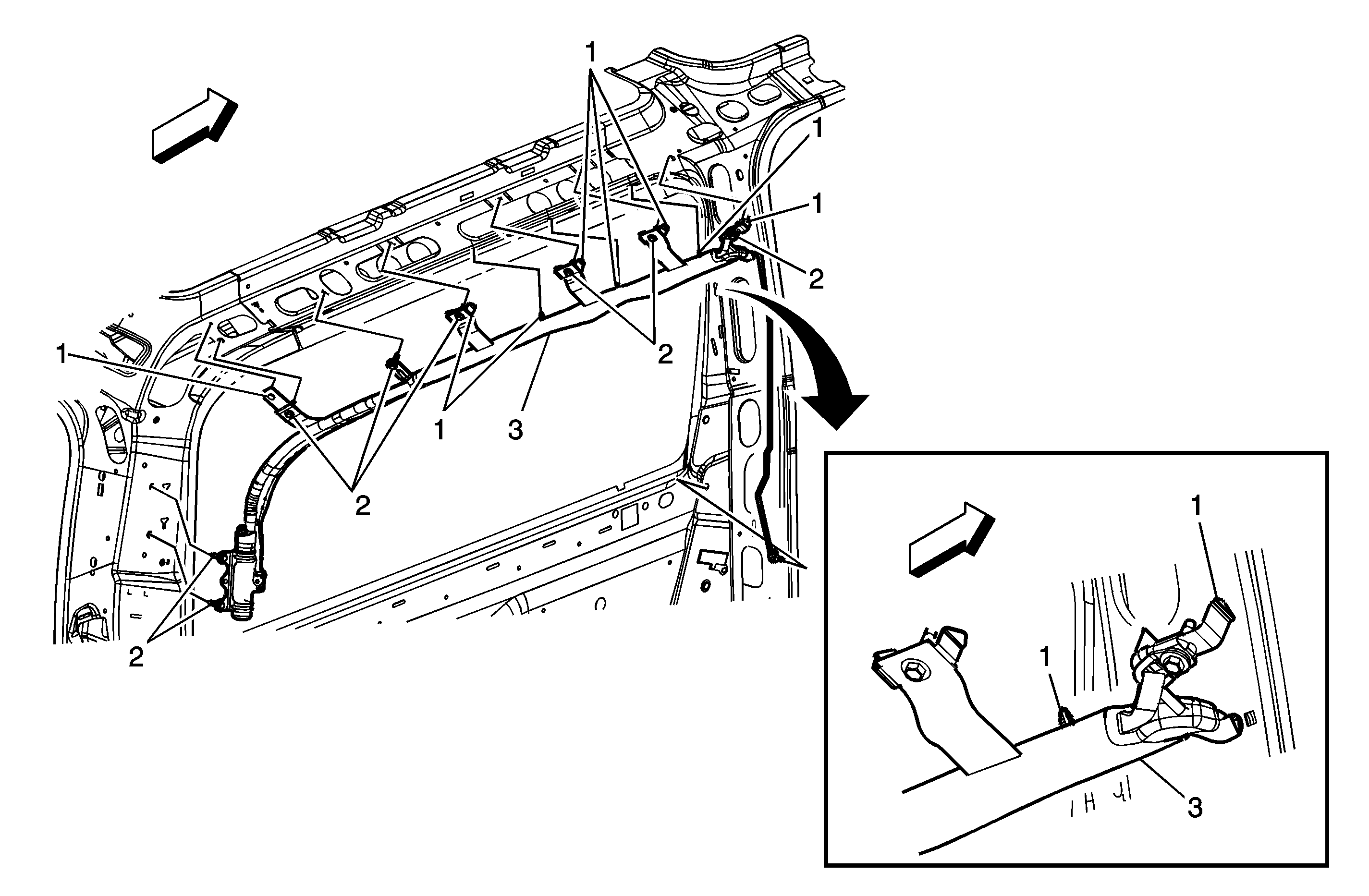 1
1
1
2
2
1
1
3
2
2
1
1
3