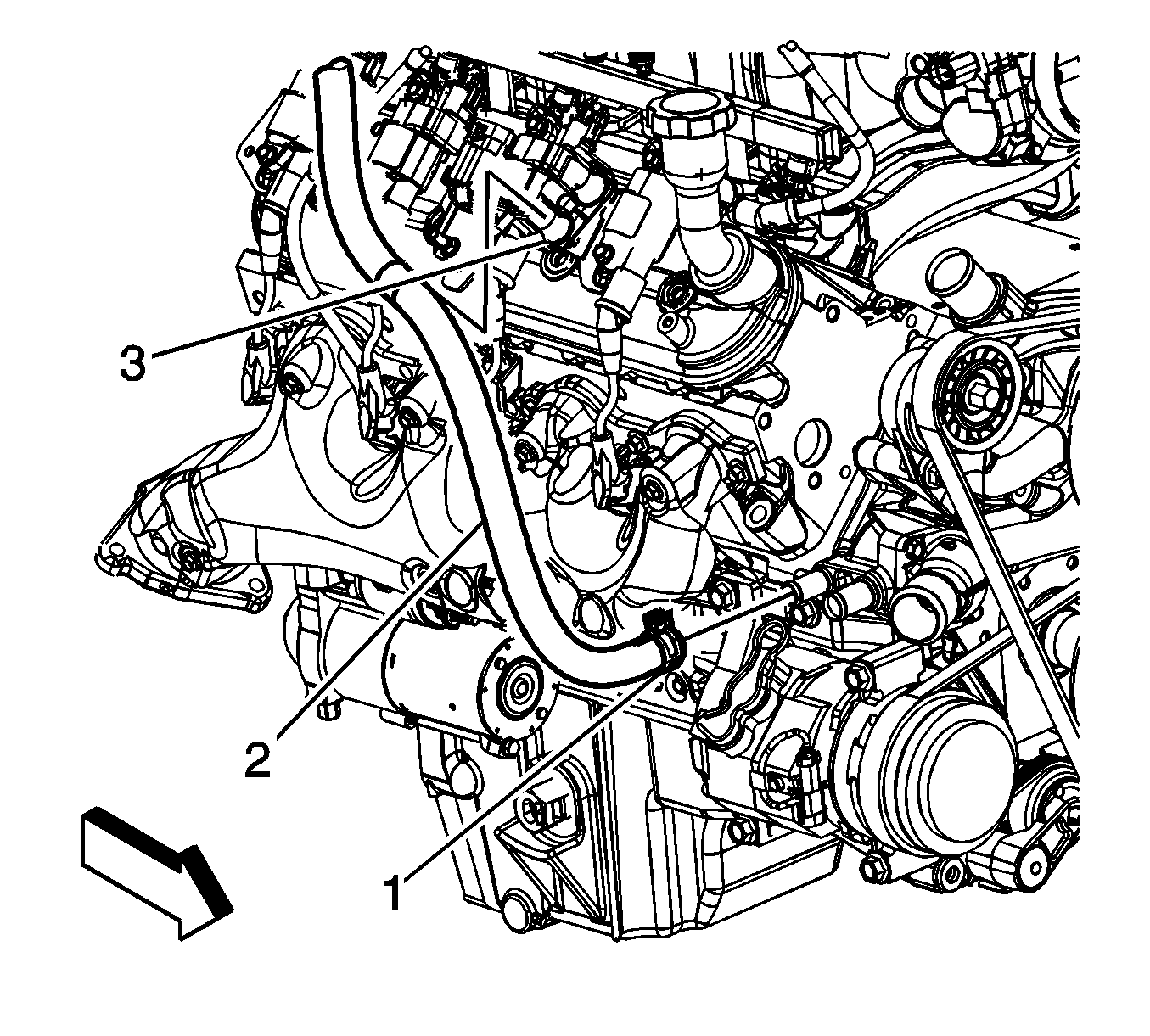 3
2
1