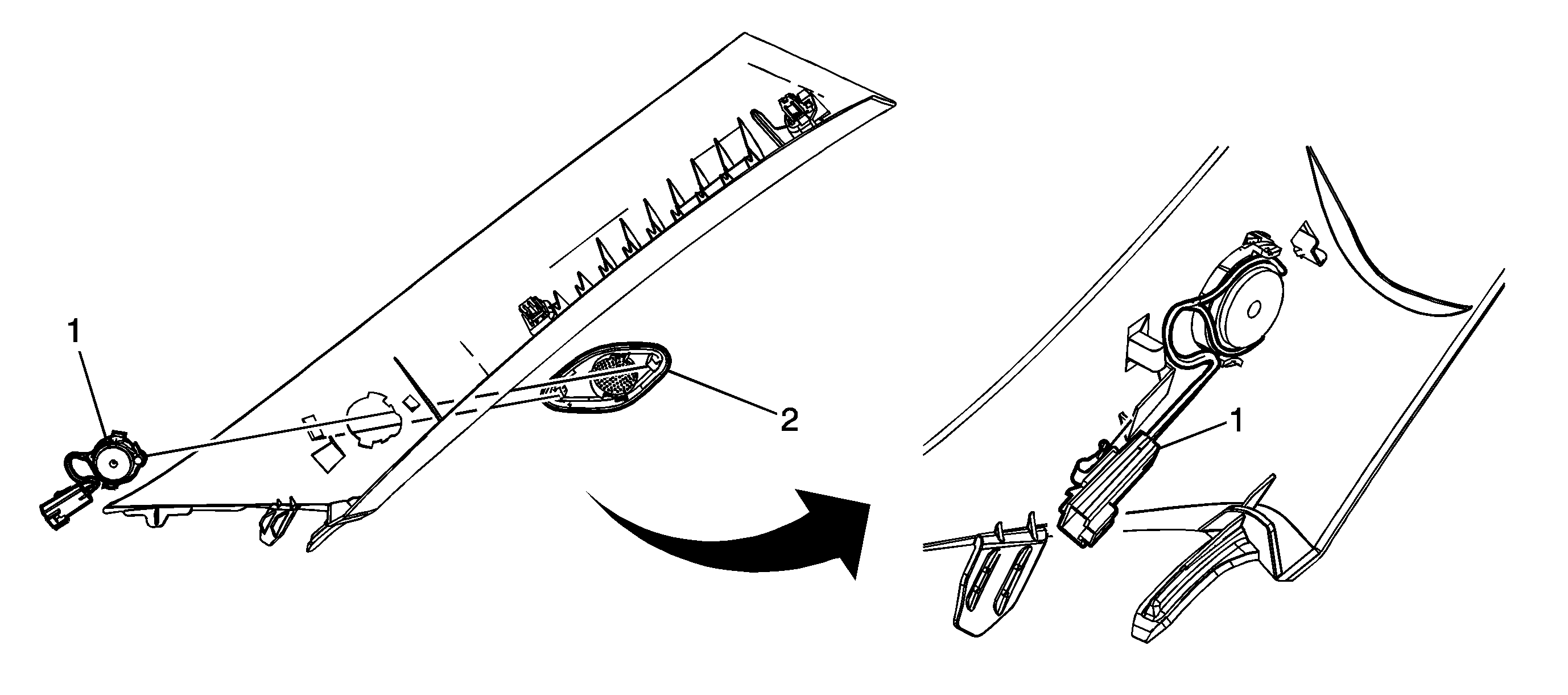 1

2

1